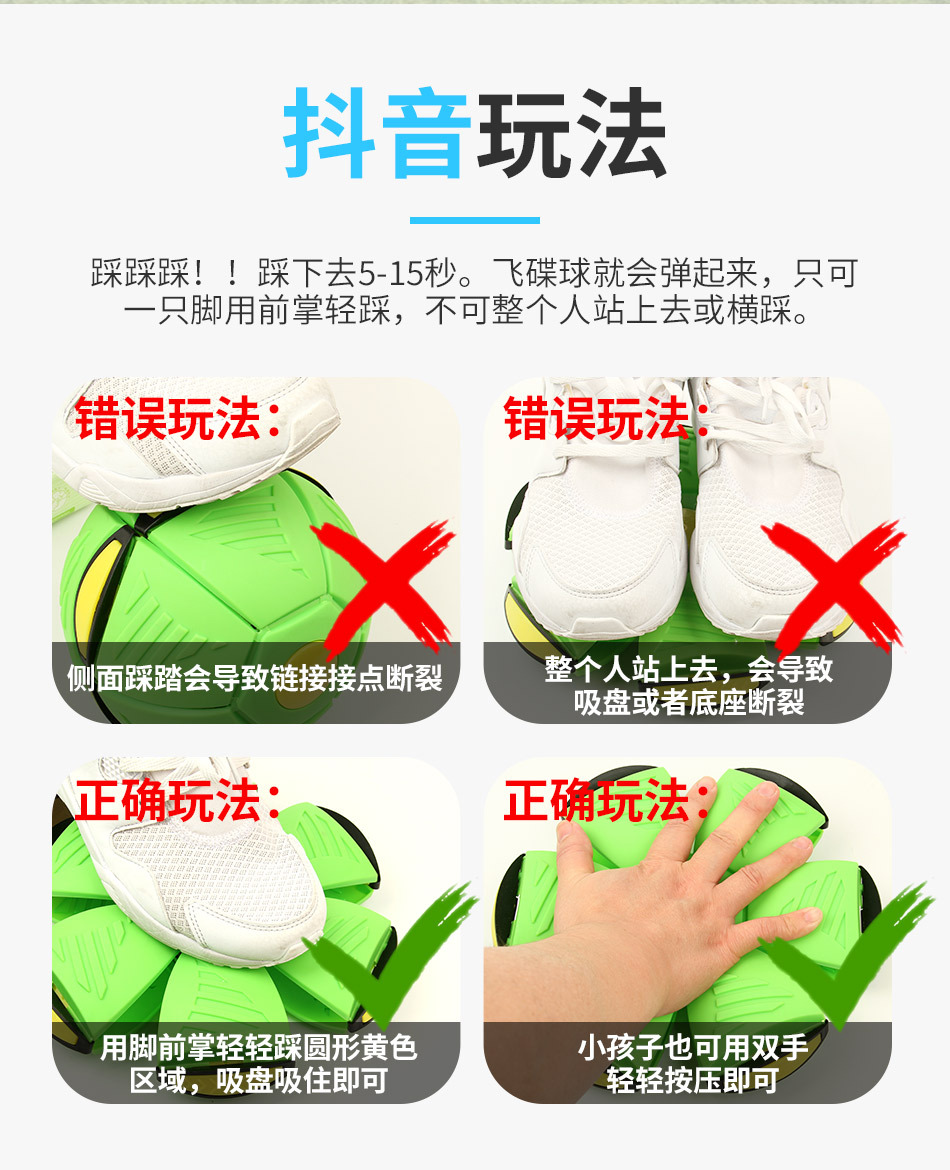 抖音玩法

踩踩踩！！踩下去5-15秒。飞碟球就会弹起来，只可一只脚用前掌轻踩，不可整个人站上去或横踩。

错误玩法：

侧面踩踏会导致链接接点断裂

错误玩法：

整个人站上去，会导致吸盘或者底座断裂

正确玩法：

用脚前掌轻轻踩圆形黄色区域，吸盘吸住即可

正确玩法：

小孩子也可用双手轻轻按压即可