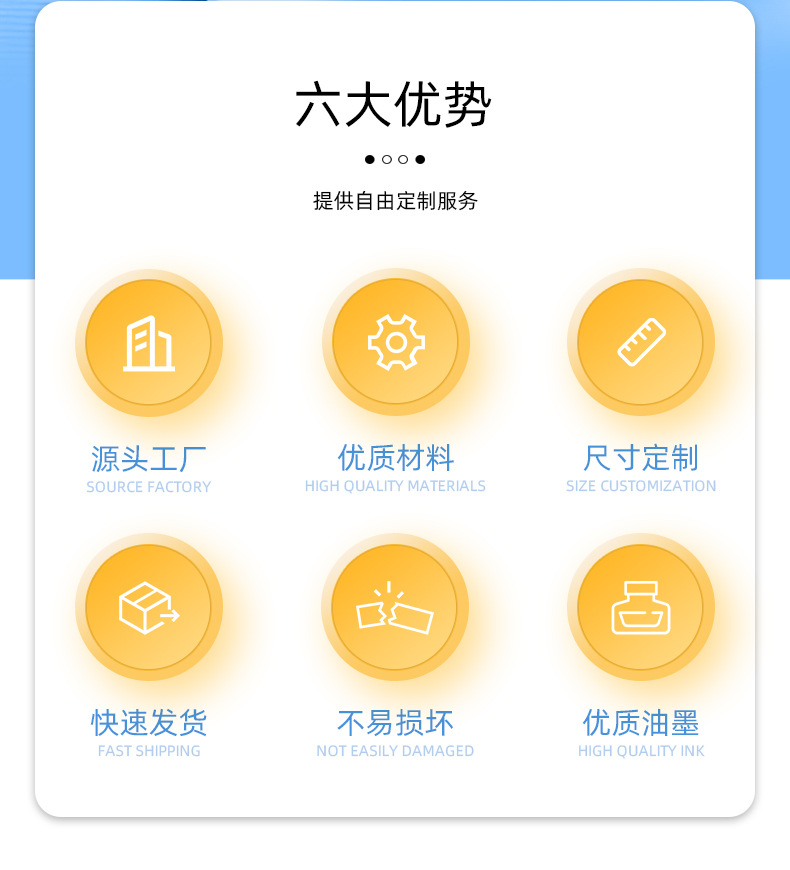 六大优势

提供自由定制服务

源头工厂
SOURCE FACTORY

优质材料
HIGH QUALITY MATERIALS

尺寸定制
SIZE CUSTOMIZATION

快速发货
FAST SHIPPING

不易损坏
NOT EASILY DAMAGED

优质油墨
HIGH QUALITY INK