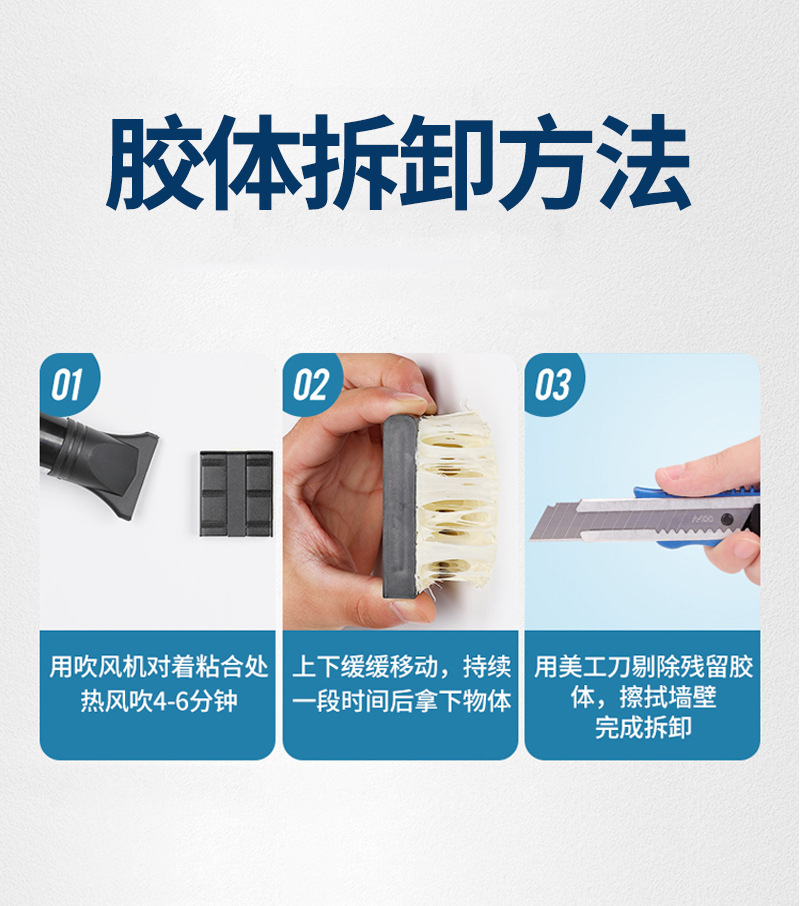 胶体拆卸方法

01

用吹风机对着粘合处热风吹4-6分钟

02

上下缓缓移动，持续一段时间后拿下物体

03

用美工刀剔除残留胶体，擦拭墙壁完成拆卸