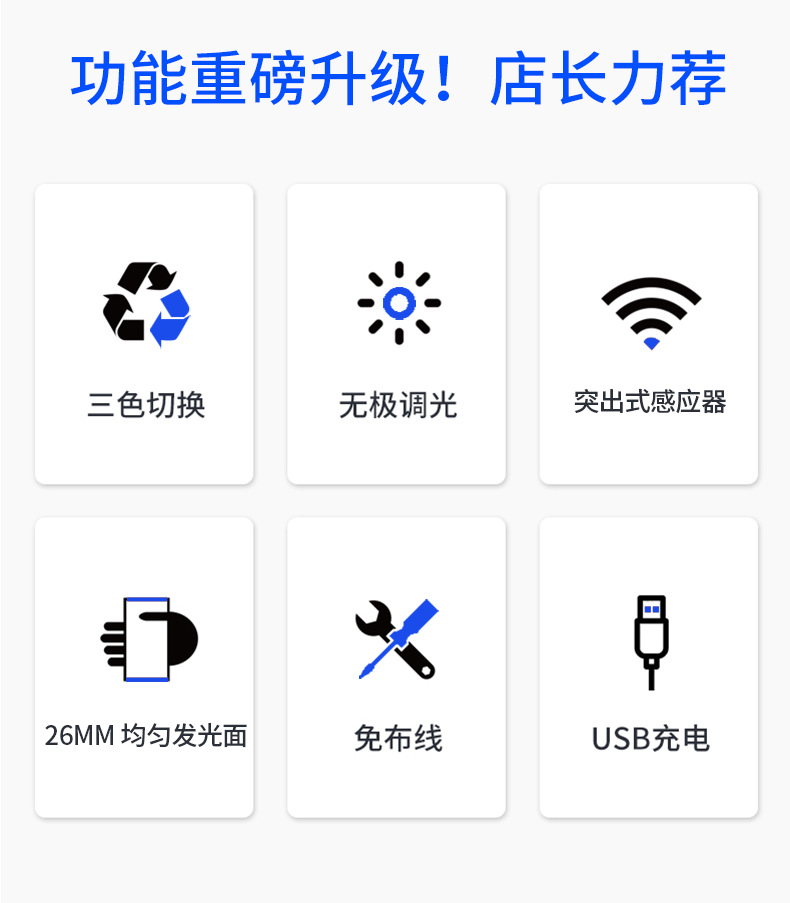 功能重磅升级！店长力荐

三色切换

无极调光

突出式感应器

26MM 均匀发光面

免布线

USB充电