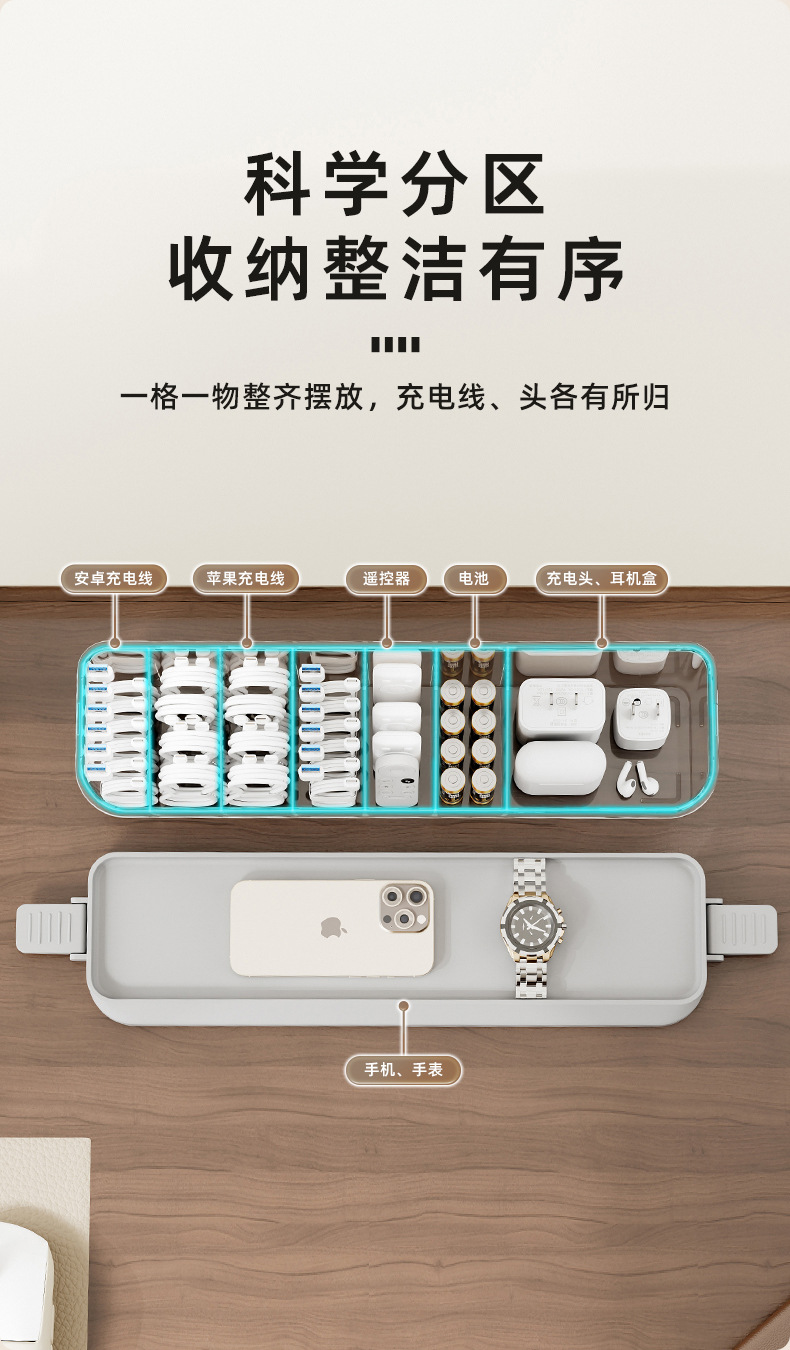 科学分区
收纳整洁有序

一格一物整齐摆放，充电线、头各有所归

安卓充电线
苹果充电线
遥控器
电池
充电头、耳机盒

手机、手表