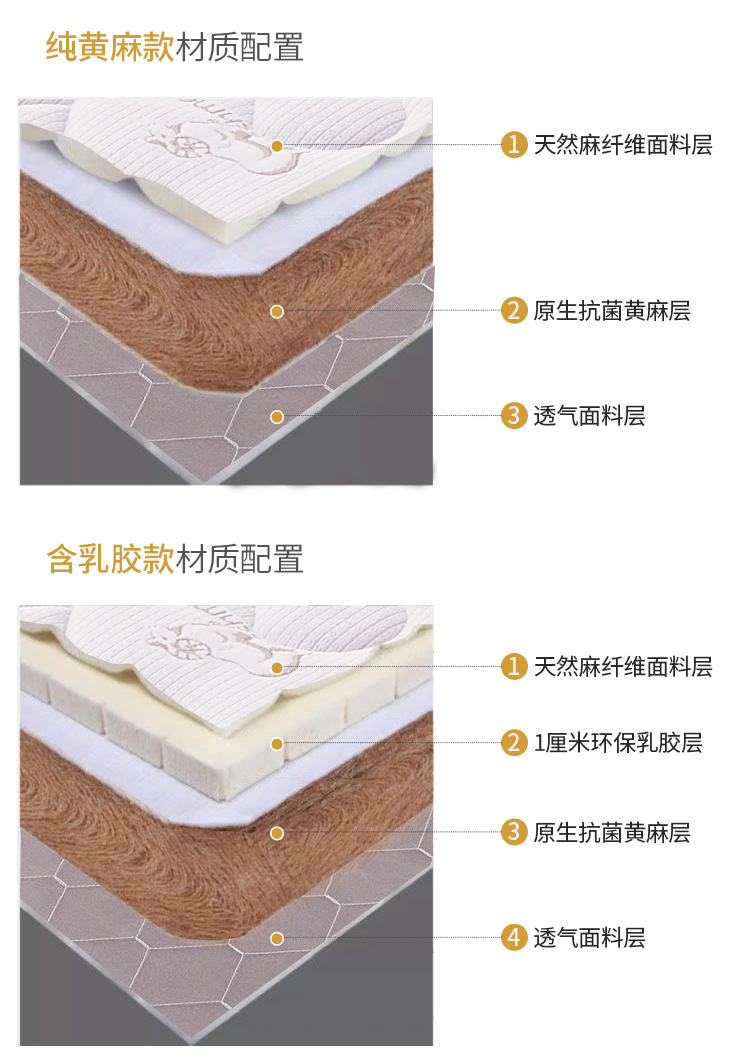 纯黄麻款材质配置

1 天然麻纤维面料层
2 原生抗菌黄麻层
3 透气面料层

含乳胶款材质配置

1 天然麻纤维面料层
2 1厘米环保乳胶层
3 原生抗菌黄麻层
4 透气面料层