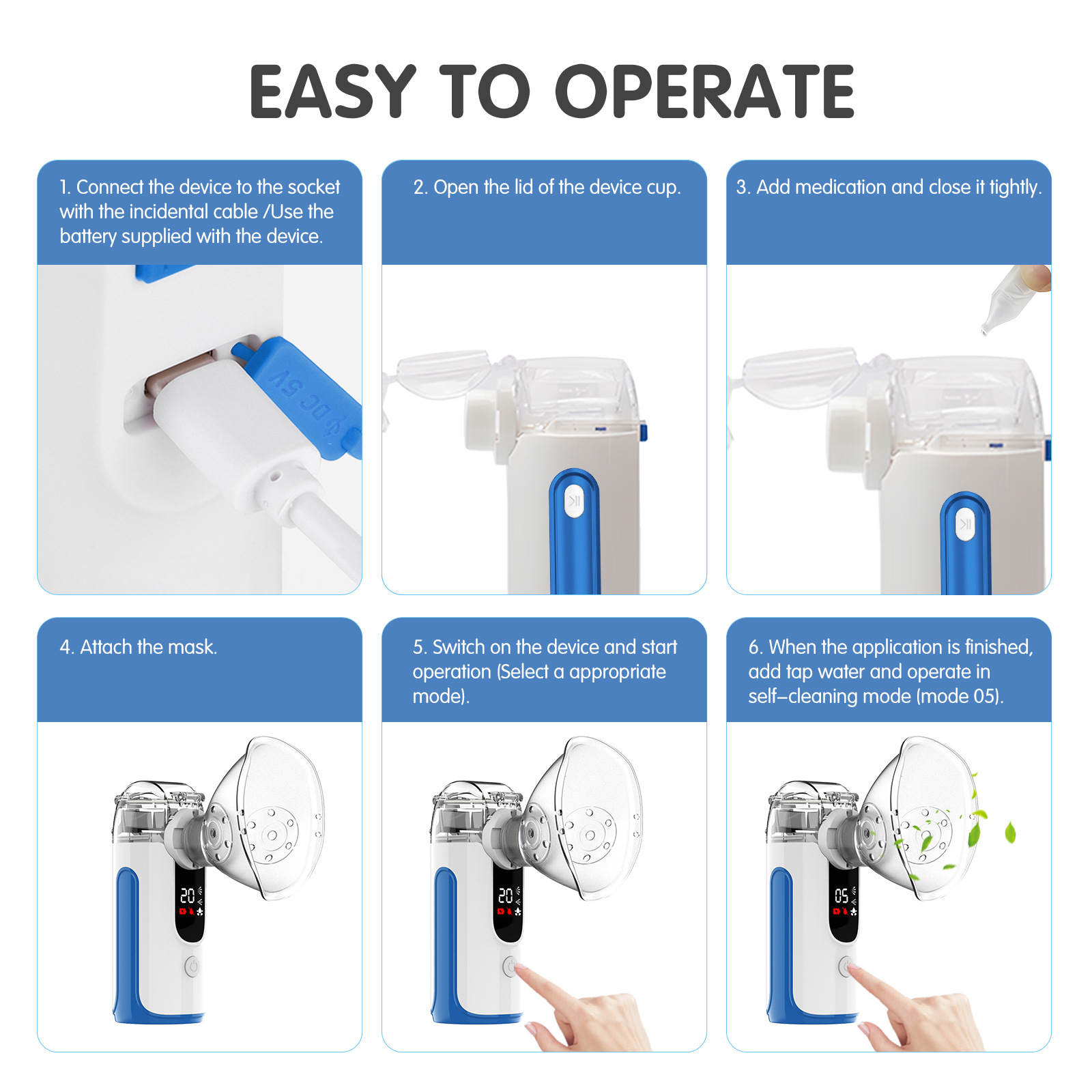 EASY TO OPERATE

1. Connect the device to the socket with the incidental cable /Use the battery supplied with the device.

DC 5V

2. Open the lid of the device cup.

3. Add medication and close it tightly.

4. Attach the mask.

20

5. Switch on the device and start operation (Select a appropriate mode).

20

6. When the application is finished, add tap water and operate in self–cleaning mode (mode 05).

05