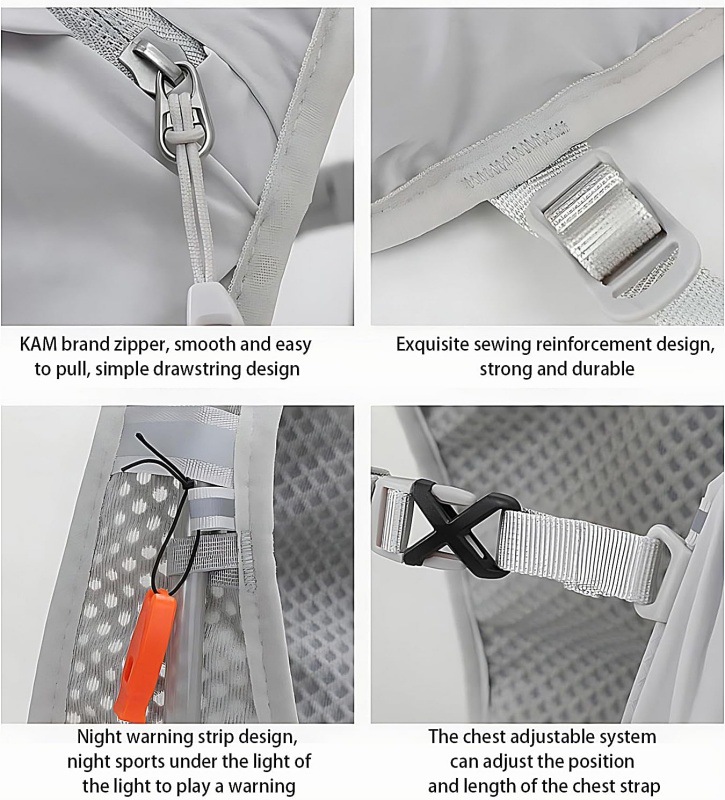 KAM brand zipper, smooth and easy to pull, simple drawstring design

Exquisite sewing reinforcement design, strong and durable

Night warning strip design, night sports under the light of the light to play a warning

The chest adjustable system can adjust the position and length of the chest strap