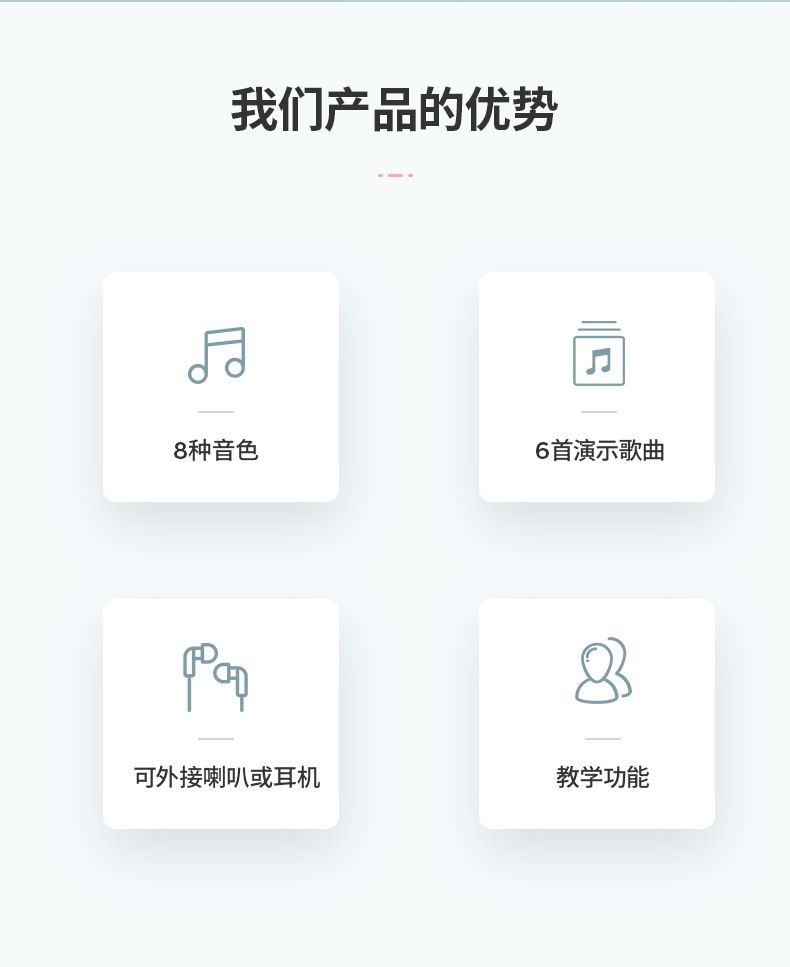 我们产品的优势

8种音色

6首演示歌曲

可外接喇叭或耳机

教学功能