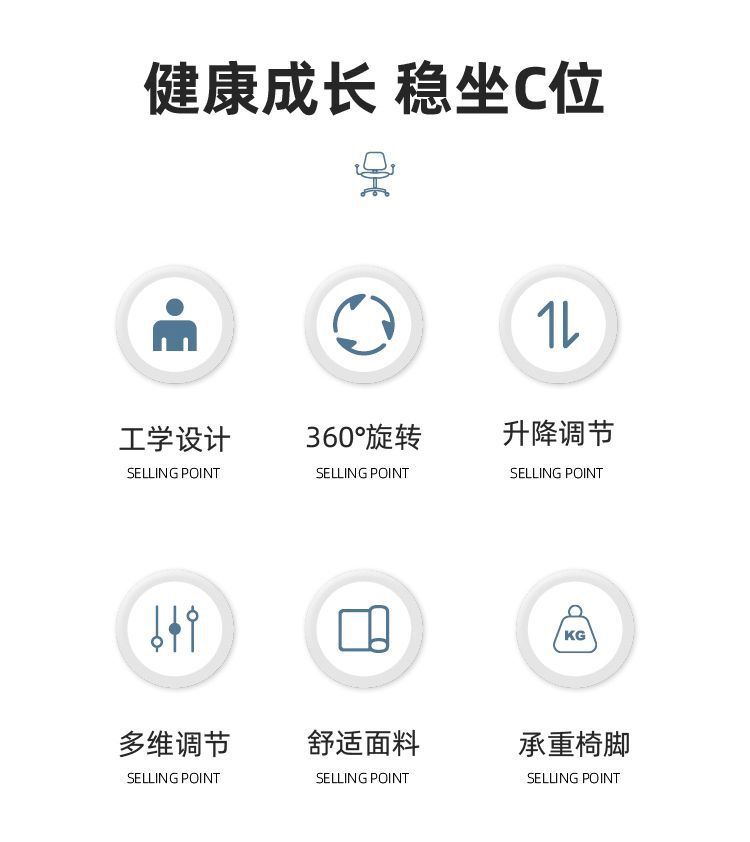 健康成长 稳坐C位

工学设计
SELLING POINT

360°旋转
SELLING POINT

升降调节
SELLING POINT

KG

多维调节
SELLING POINT

舒适面料
SELLING POINT

承重椅脚
SELLING POINT