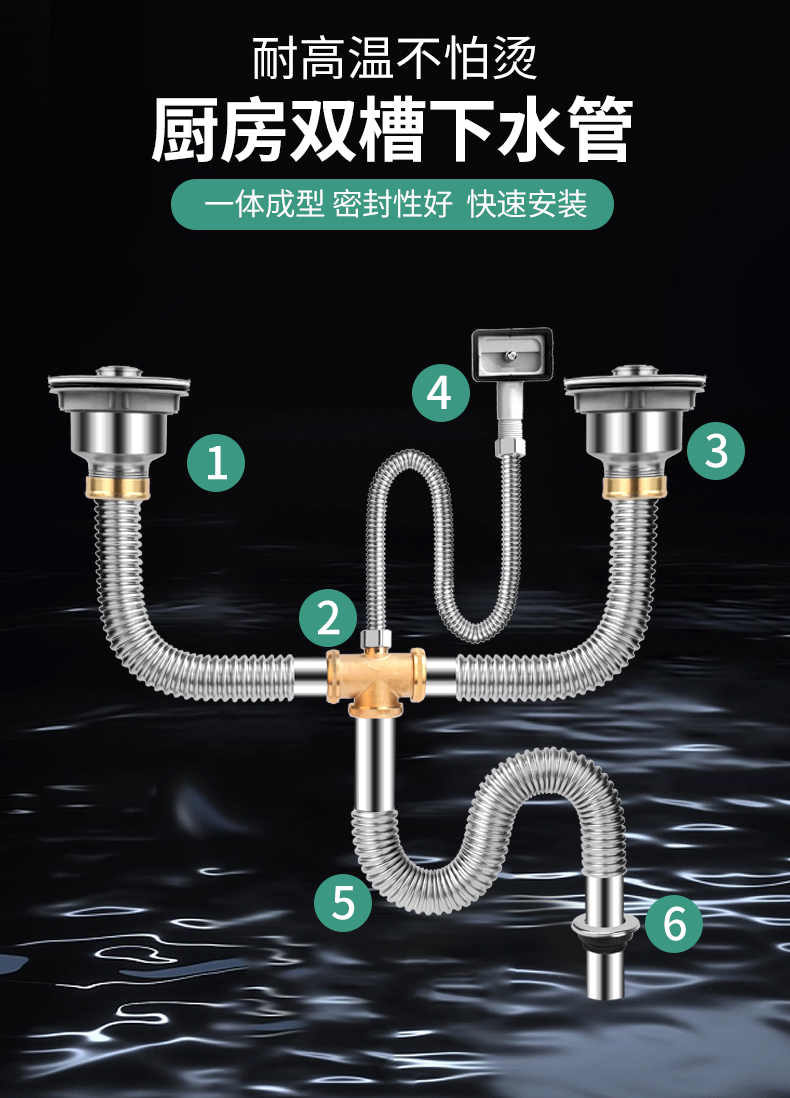 耐高温不怕烫
厨房双槽下水管
一体成型 密封性好 快速安装

4
1
3
2
5
6