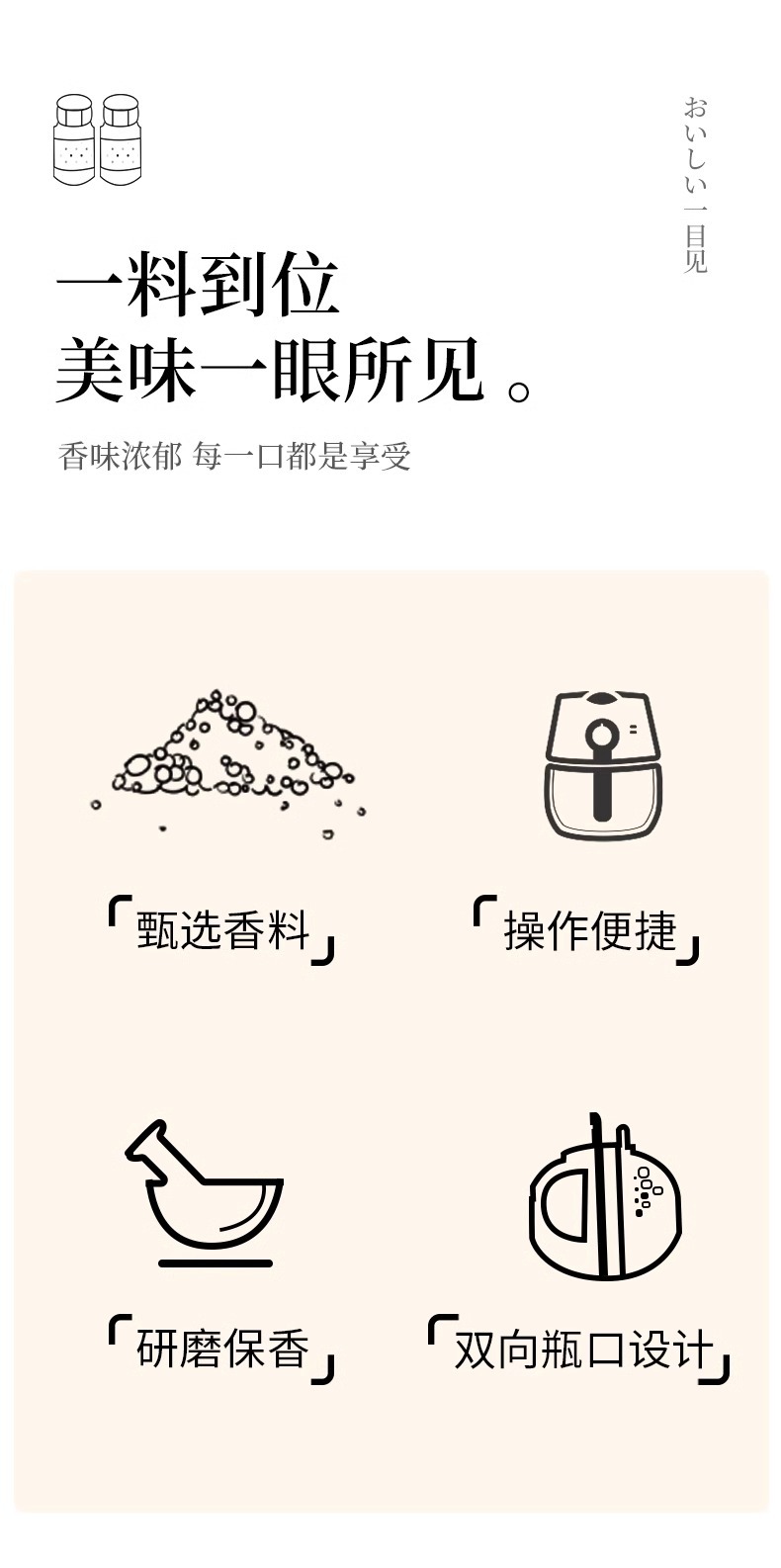 おいしい一目见

一料到位
美味一眼所见。

香味浓郁 每一口都是享受

「甄选香料」

「操作便捷」

「研磨保香」

「双向瓶口设计」