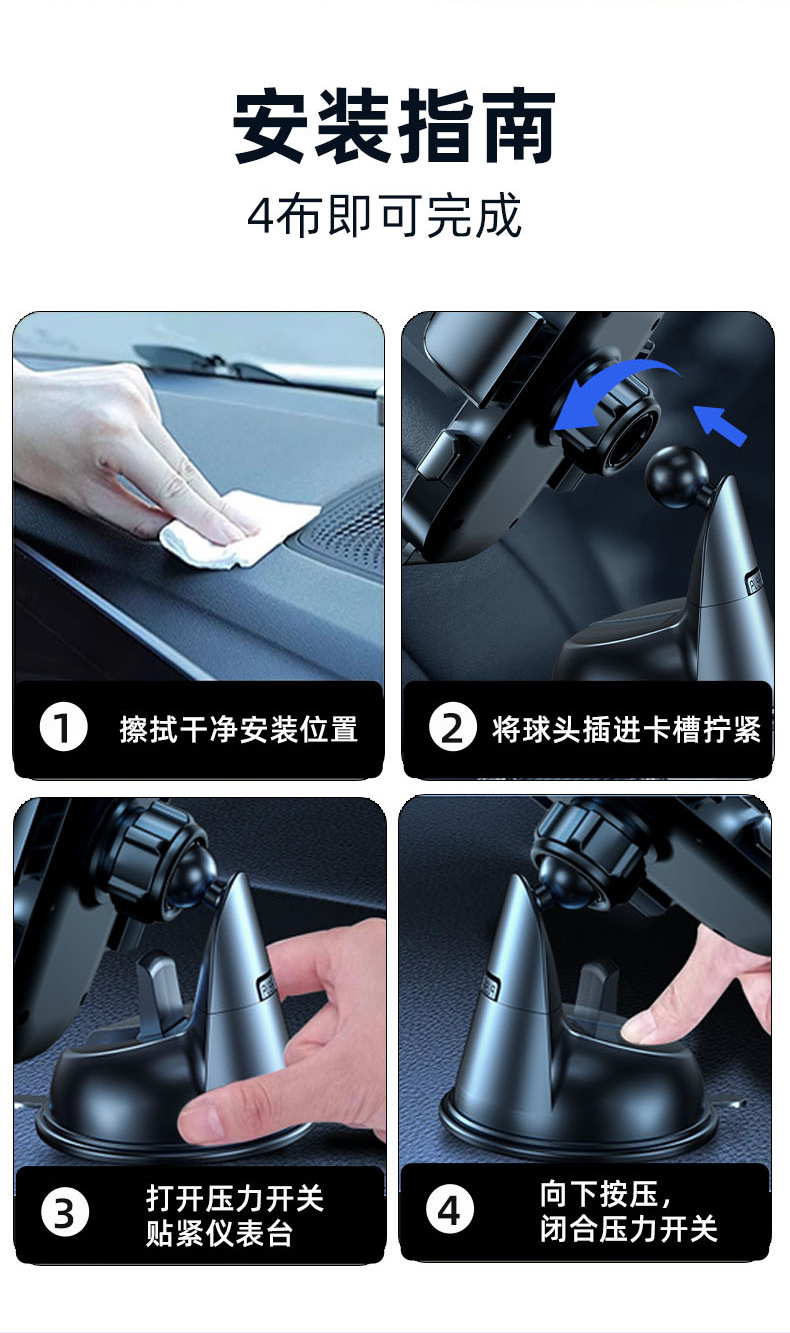 安装指南

4布即可完成

1 擦拭干净安装位置

2 将球头插进卡槽拧紧

3 打开压力开关
贴紧仪表台

4 向下按压，
闭合压力开关