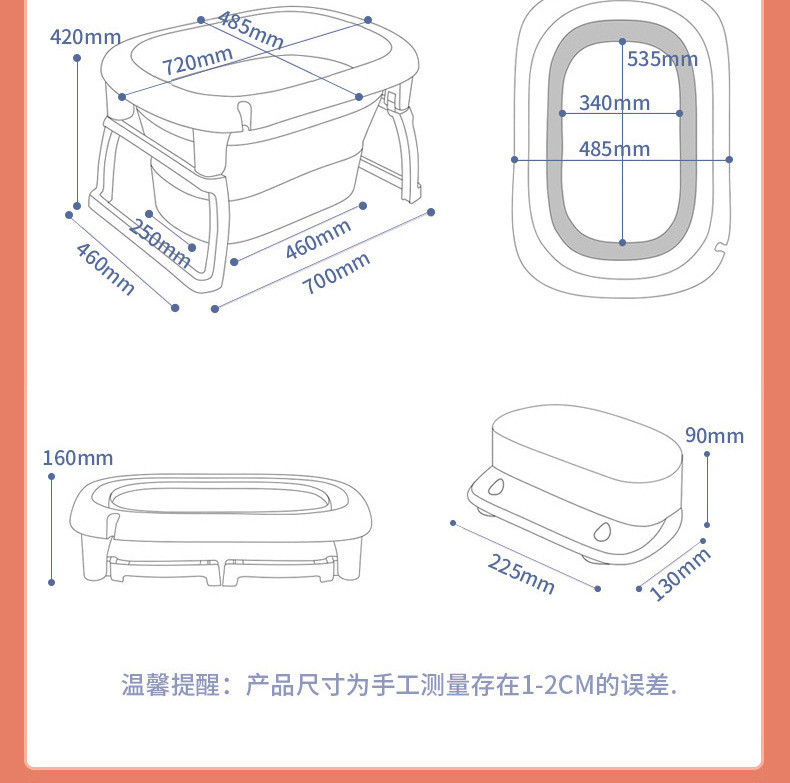 420mm
485mm
720mm
250mm
460mm
460mm
700mm

535mm
340mm
485mm

160mm

90mm
225mm
130mm

温馨提醒：产品尺寸为手工测量存在1-2CM的误差.