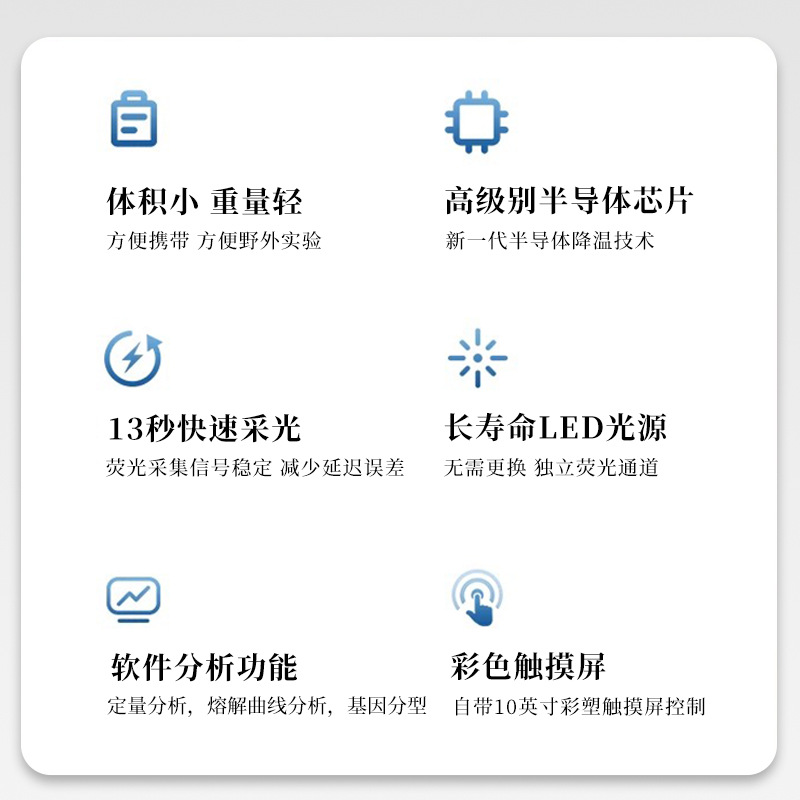 体积小 重量轻

方便携带 方便野外实验

高级别半导体芯片

新一代半导体降温技术

13秒快速采光

荧光采集信号稳定 减少延迟误差

长寿命LED光源

无需更换 独立荧光通道

软件分析功能

定量分析，熔解曲线分析，基因分型

彩色触摸屏

自带10英寸彩塑触摸屏控制