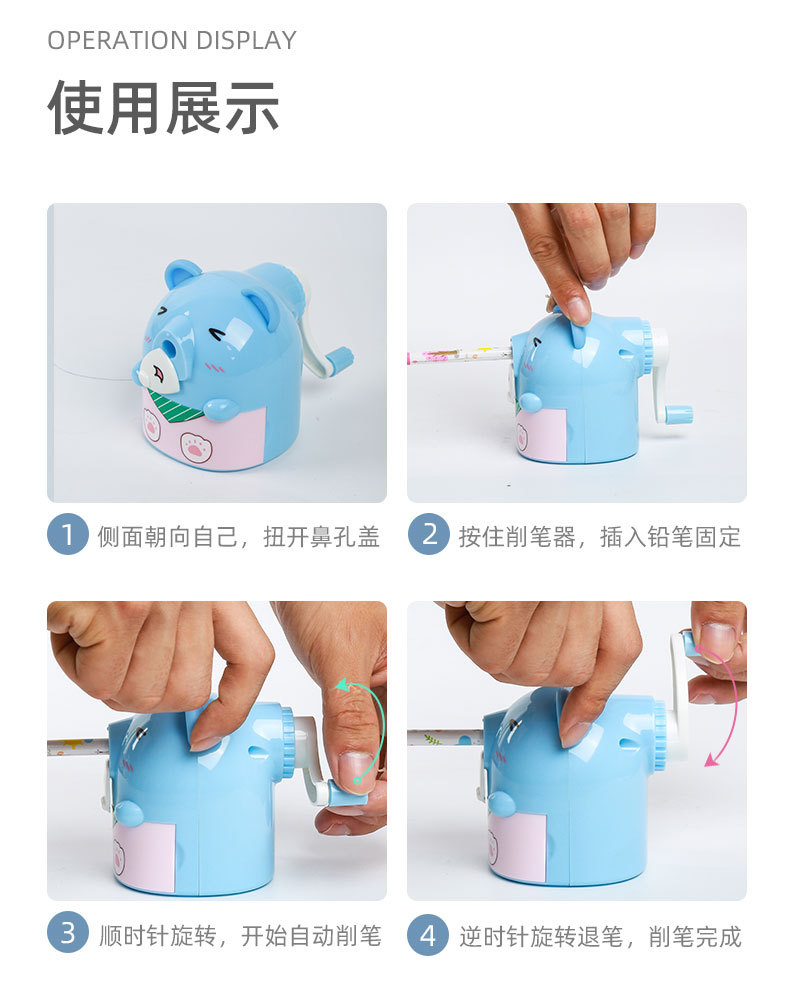 OPERATION DISPLAY

使用展示

1 侧面朝向自己，扭开鼻孔盖

2 按住削笔器，插入铅笔固定

3 顺时针旋转，开始自动削笔

4 逆时针旋转退笔，削笔完成