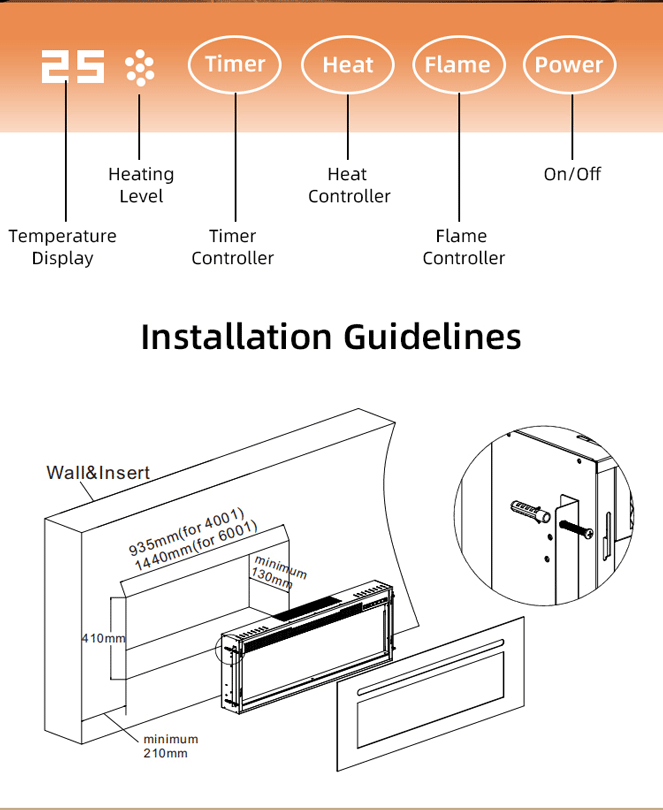 25

Timer

Heat

Flame

Power

Heating Level

Heat Controller

On/Off

Temperature Display

Timer Controller

Flame Controller

Installation Guidelines

Wall&Insert

935mm(for 4001)
1440mm(for 6001)

minimum
130mm

410mm

minimum
210mm