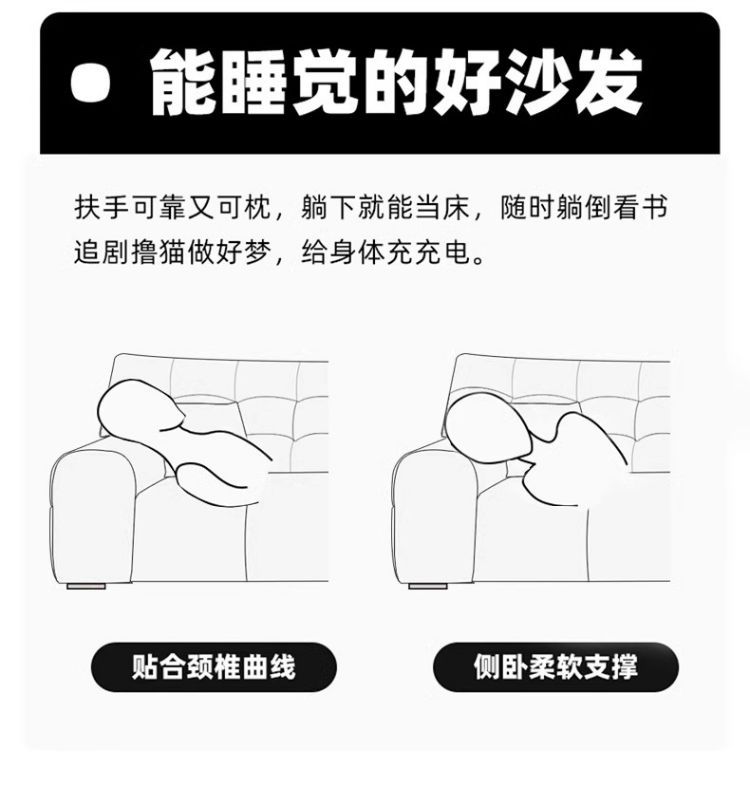 能睡觉的好沙发

扶手可靠又可枕，躺下就能当床，随时躺倒看书追剧撸猫做好梦，给身体充充电。

贴合颈椎曲线

侧卧柔软支撑