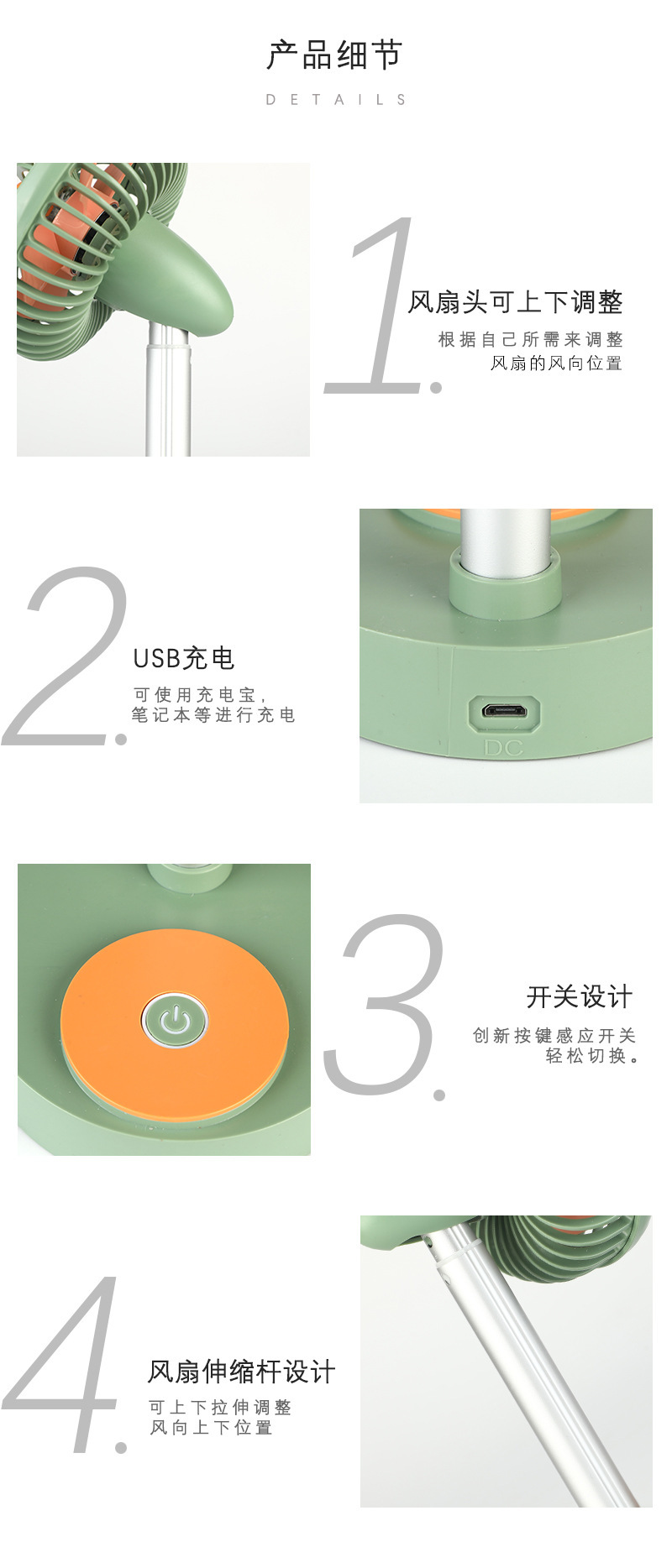 产品细节

DETAILS

1.

风扇头可上下调整

根据自己所需来调整
风扇的风向位置

2.

USB充电

可使用充电宝，
笔记本等进行充电

DC

3.

开关设计

创新按键感应开关
轻松切换。

4.

风扇伸缩杆设计

可上下拉伸调整
风向上下位置