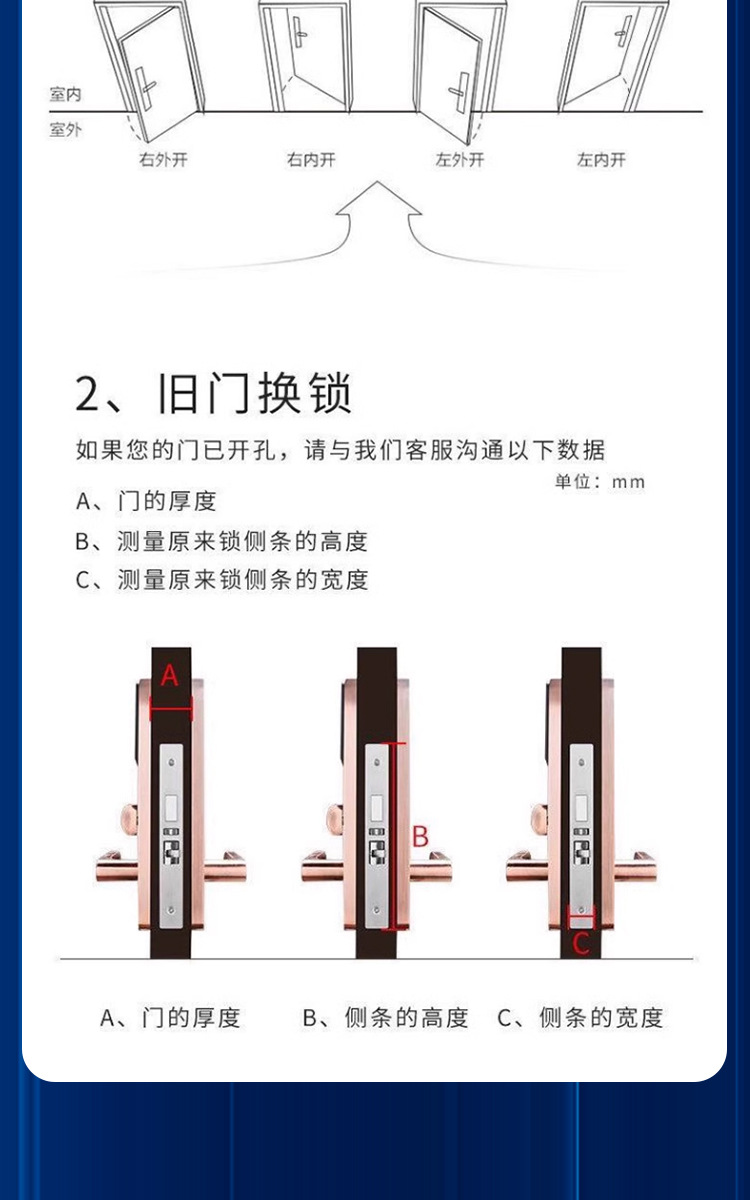 室内
室外
右外开
右内开
左外开
左内开

2、旧门换锁

如果您的门已开孔，请与我们客服沟通以下数据

单位：mm

A、门的厚度
B、测量原来锁侧条的高度
C、测量原来锁侧条的宽度

A
B
C

A、门的厚度
B、侧条的高度
C、侧条的宽度