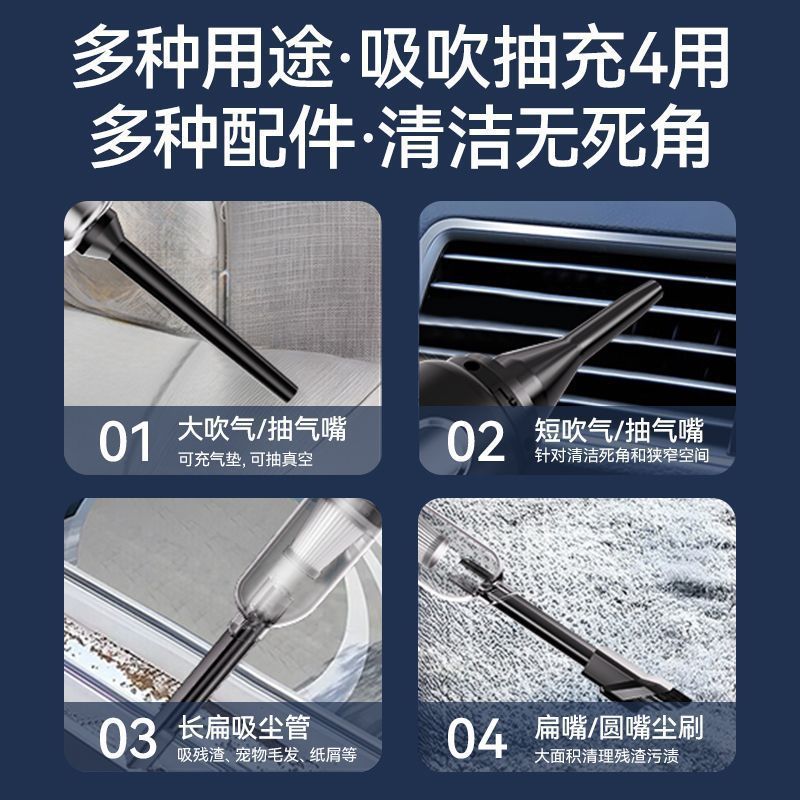 多种用途·吸吹抽充4用
多种配件·清洁无死角

01 大吹气/抽气嘴
可充气垫, 可抽真空

02 短吹气/抽气嘴
针对清洁死角和狭窄空间

03 长扁吸尘管
吸残渣、宠物毛发、纸屑等

04 扁嘴/圆嘴尘刷
大面积清理残渣污渍