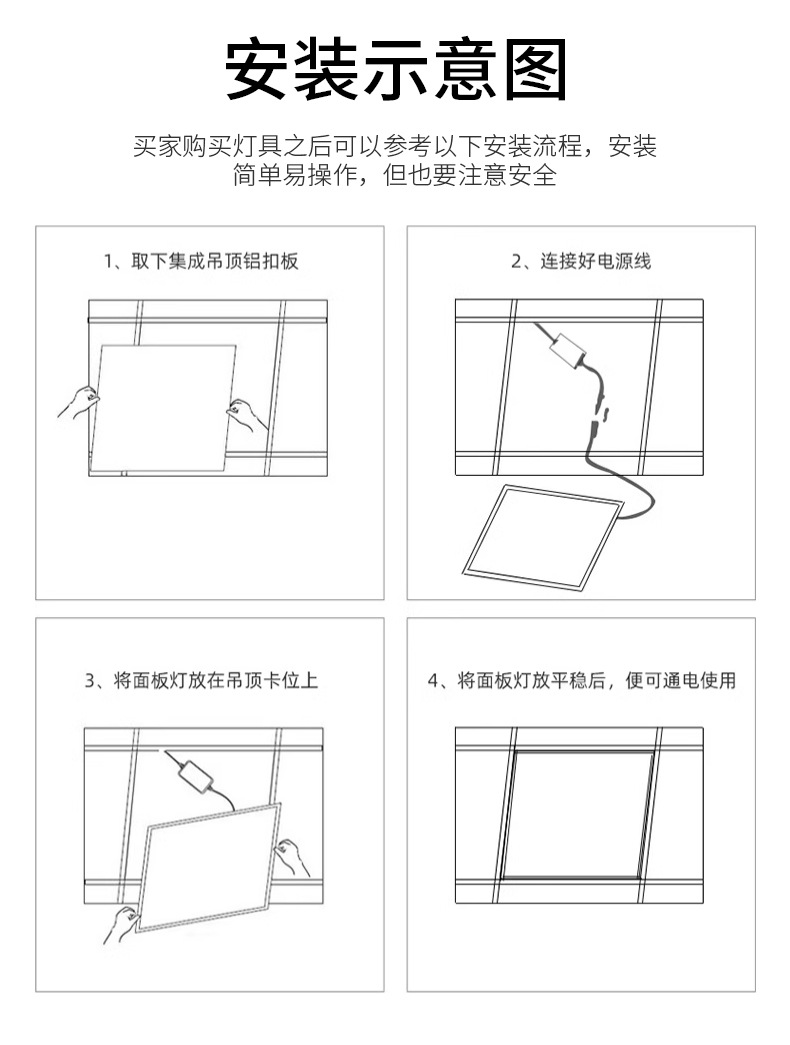 安装示意图

买家购买灯具之后可以参考以下安装流程，安装简单易操作，但也要注意安全

1、取下集成吊顶铝扣板

2、连接好电源线

3、将面板灯放在吊顶卡位上

4、将面板灯放平稳后，便可通电使用