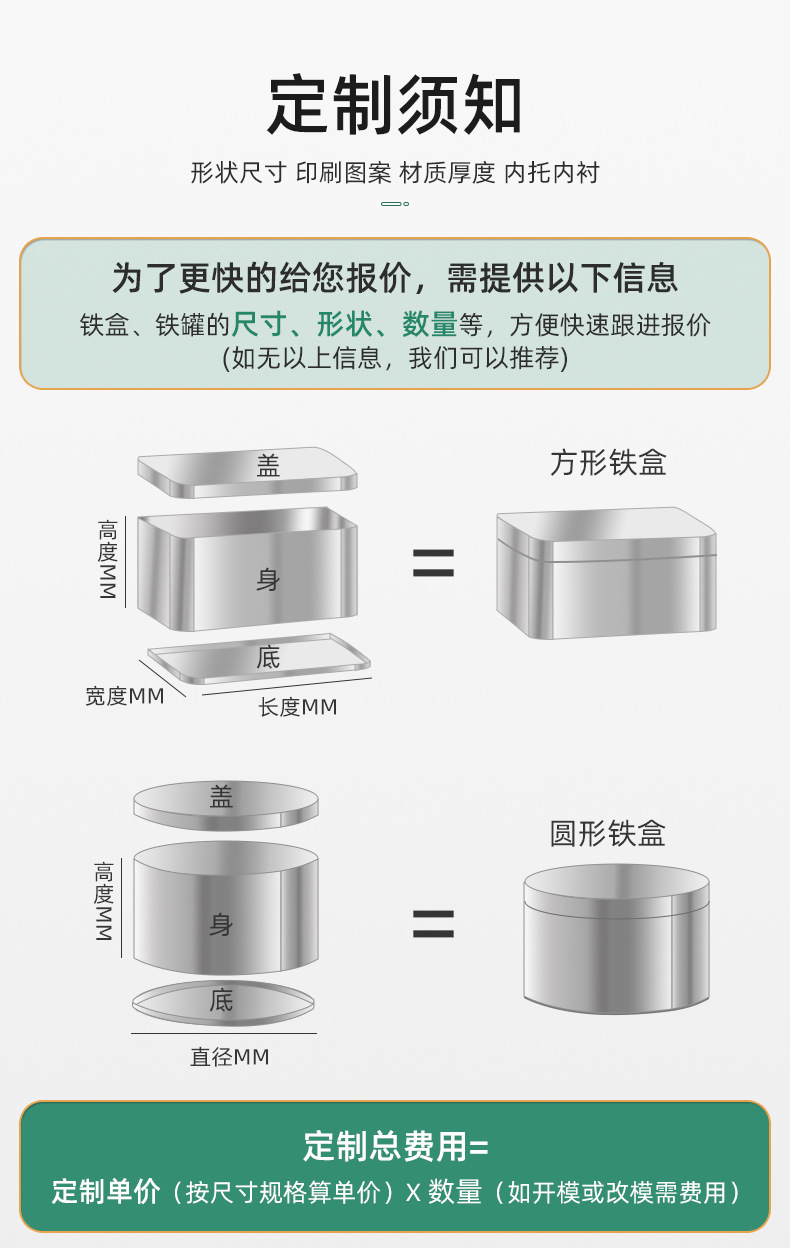 定制须知

形状尺寸 印刷图案 材质厚度 内托内衬

为了更快的给您报价，需提供以下信息
铁盒、铁罐的尺寸、形状、数量等，方便快速跟进报价
(如无以上信息，我们可以推荐)

盖
高度MM
身
底
宽度MM
长度MM
=
方形铁盒

盖
高度MM
身
底
直径MM
=
圆形铁盒

定制总费用=
定制单价（按尺寸规格算单价）X 数量（如开模或改模需费用）