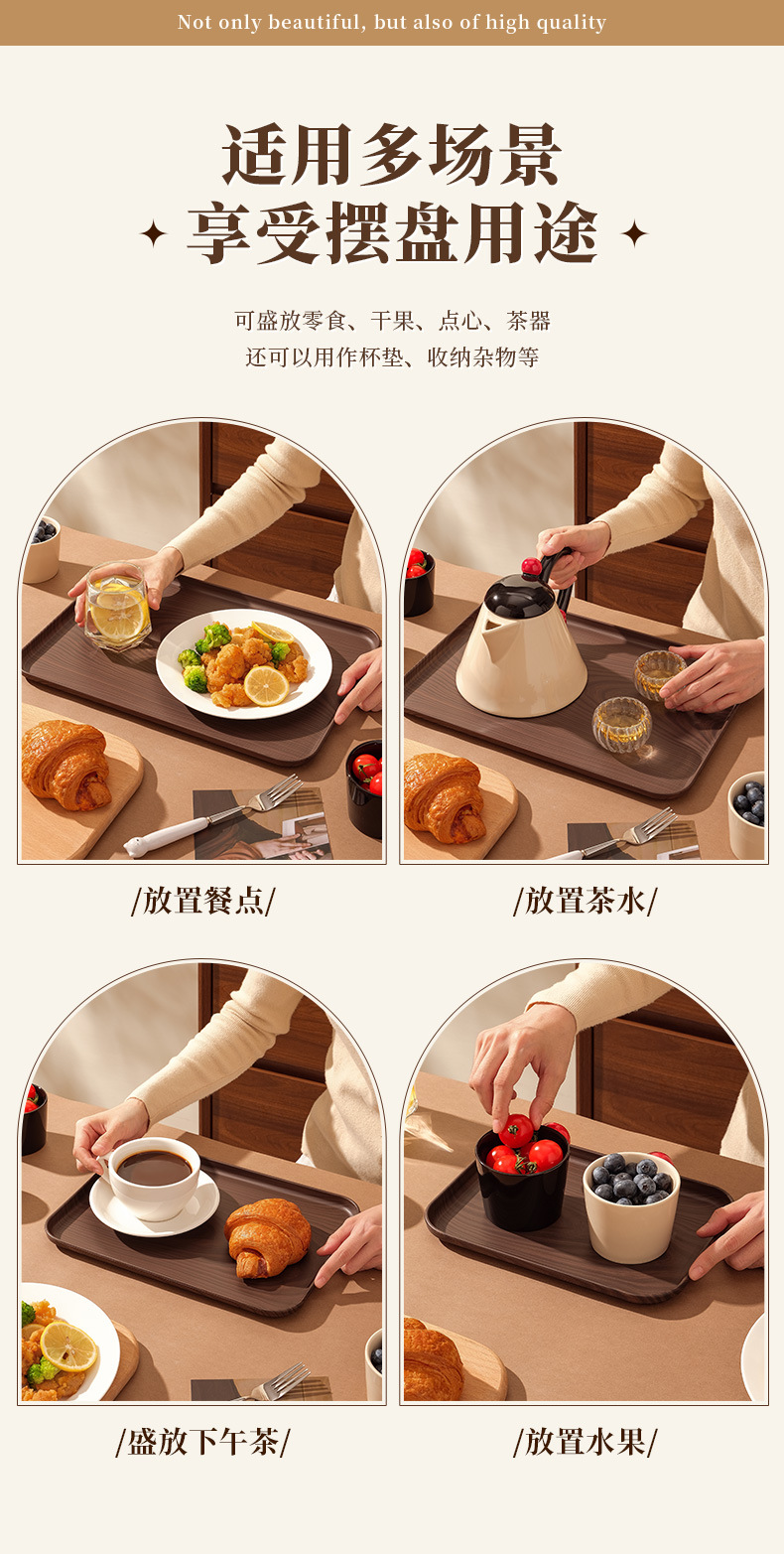 Not only beautiful, but also of high quality

适用多场景
享受摆盘用途

可盛放零食、干果、点心、茶器
还可以用作杯垫、收纳杂物等

/放置餐点/

/放置茶水/

/盛放下午茶/

/放置水果/