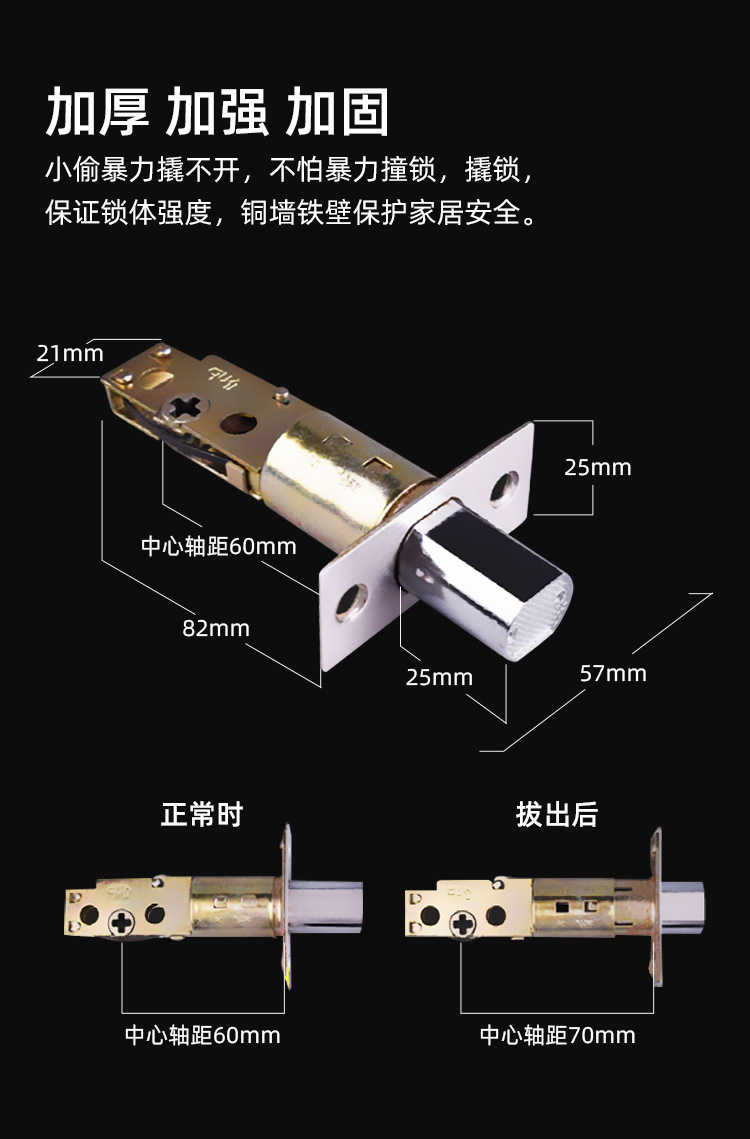 加厚 加强 加固

小偷暴力撬不开，不怕暴力撞锁，撬锁，保证锁体强度，铜墙铁壁保护家居安全。

21mm

25mm

中心轴距60mm

82mm

25mm

57mm

正常时

拔出后

中心轴距60mm

中心轴距70mm