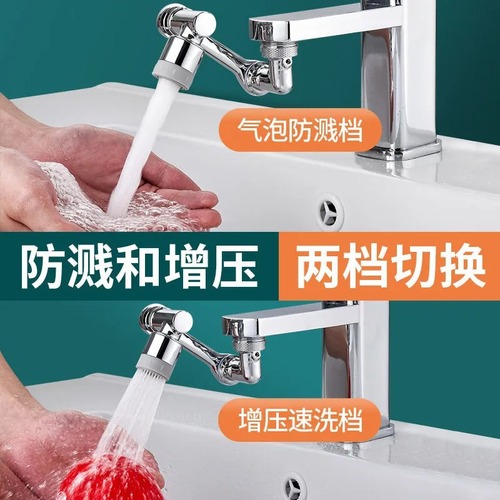 气泡防溅档

防溅和增压 两档切换

增压速洗档