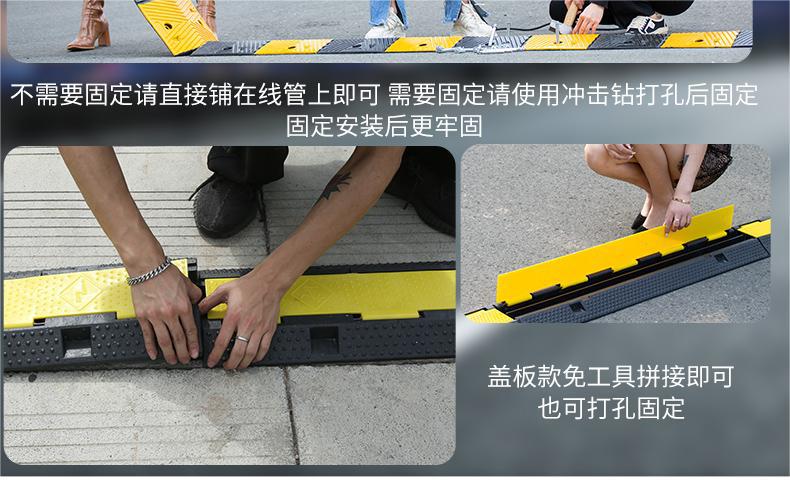 不需要固定请直接铺在线管上即可 需要固定请使用冲击钻打孔后固定
固定安装后更牢固

盖板款免工具拼接即可
也可打孔固定