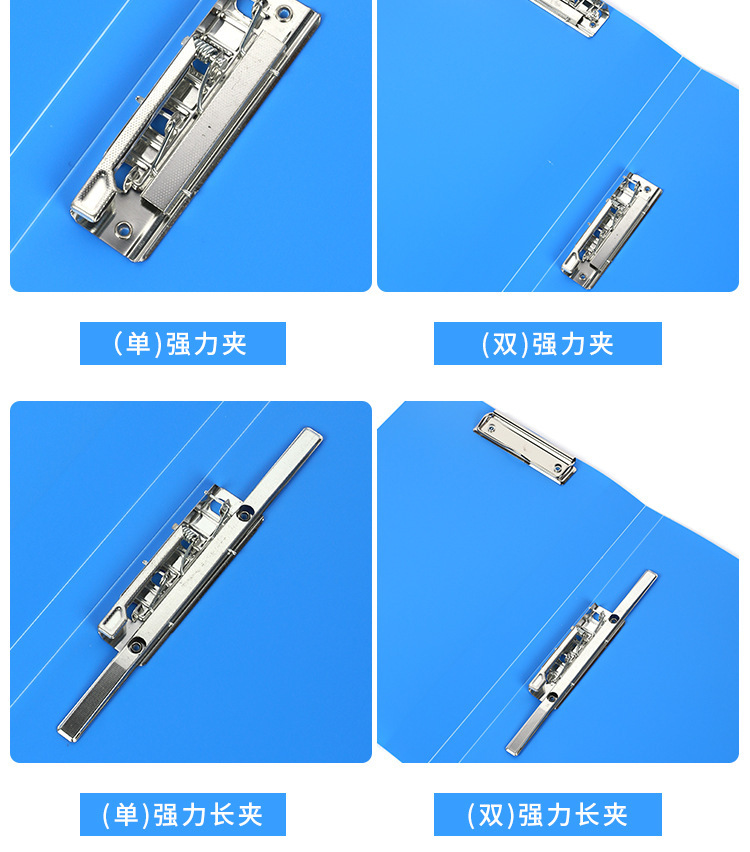 (单)强力夹

(双)强力夹

(单)强力长夹

(双)强力长夹