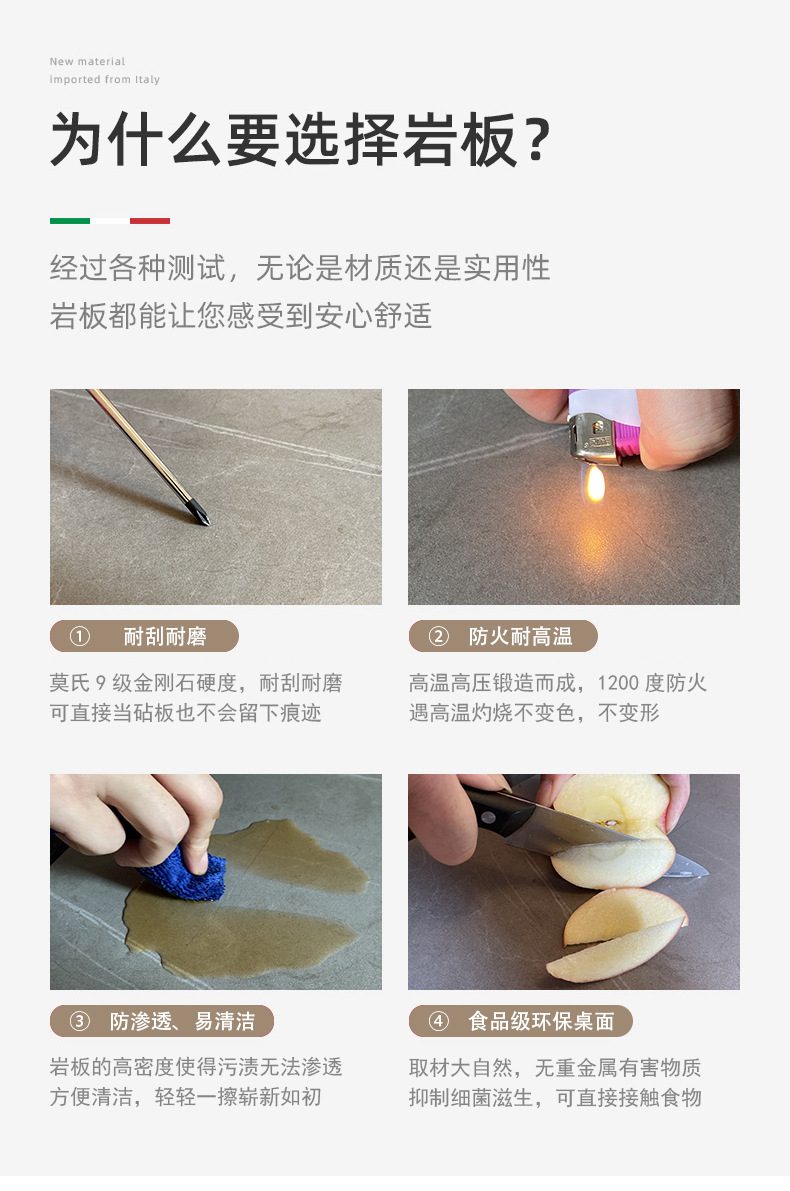 New material
imported from Italy

为什么要选择岩板？

经过各种测试，无论是材质还是实用性
岩板都能让您感受到安心舒适

① 耐刮耐磨

莫氏 9 级金刚石硬度，耐刮耐磨
可直接当砧板也不会留下痕迹

② 防火耐高温

高温高压锻造而成，1200 度防火
遇高温灼烧不变色，不变形

③ 防渗透、易清洁

岩板的高密度使得污渍无法渗透
方便清洁，轻轻一擦崭新如初

④ 食品级环保桌面

取材大自然，无重金属有害物质
抑制细菌滋生，可直接接触食物