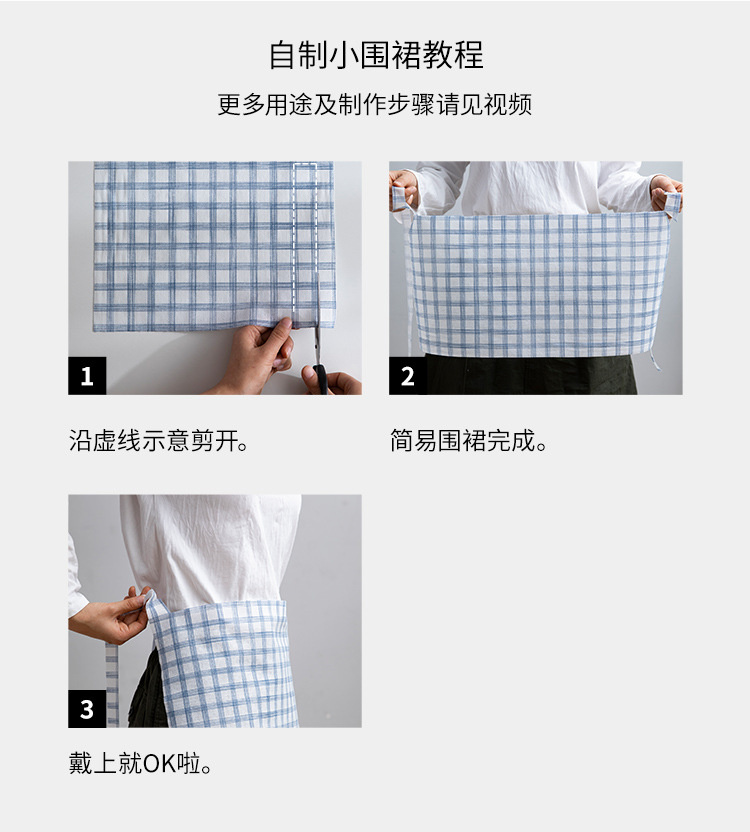 自制小围裙教程

更多用途及制作步骤请见视频

1

沿虚线示意剪开。

2

简易围裙完成。

3

戴上就OK啦。