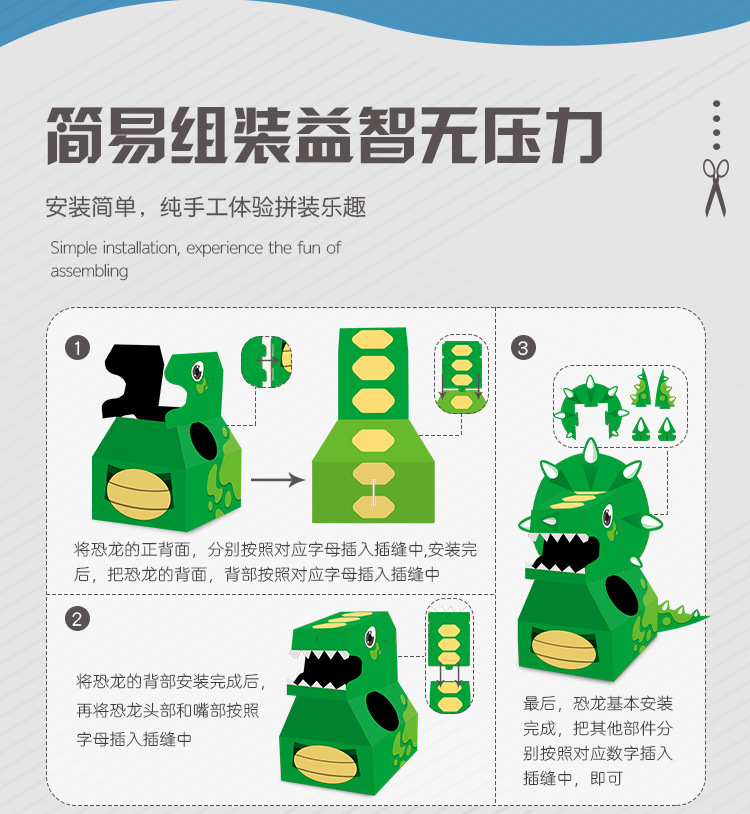 简易组装益智无压力

安装简单，纯手工体验拼装乐趣

Simple installation, experience the fun of assembling

1

将恐龙的正背面，分别按照对应字母插入插缝中,安装完后，把恐龙的背面，背部按照对应字母插入插缝中

2

将恐龙的背部安装完成后，再将恐龙头部和嘴部按照字母插入插缝中

3

最后，恐龙基本安装完成，把其他部件分别按照对应数字插入插缝中，即可