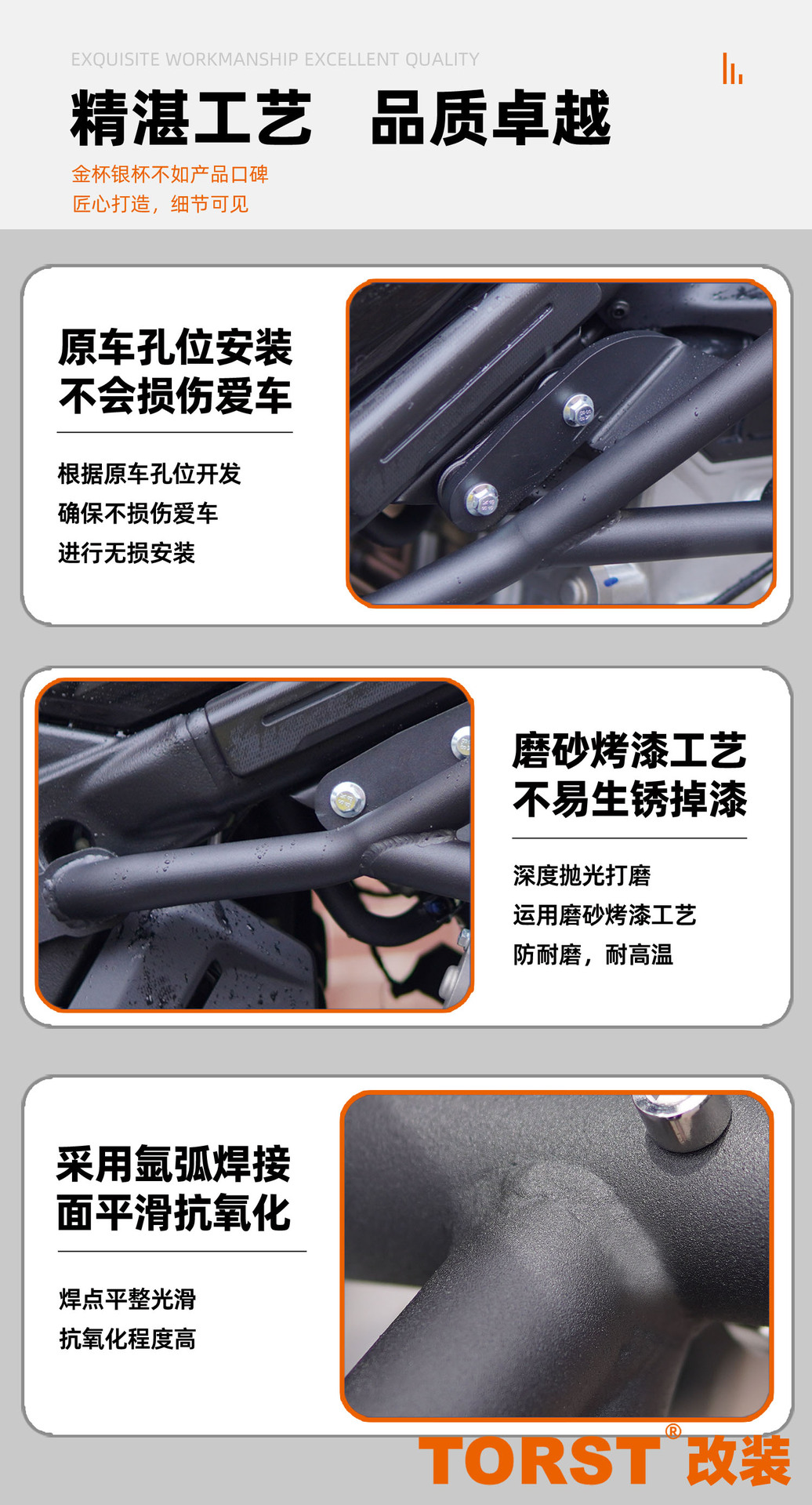 EXQUISITE WORKMANSHIP EXCELLENT QUALITY

精湛工艺　品质卓越

金杯银杯不如产品口碑
匠心打造，细节可见

原车孔位安装
不会损伤爱车

根据原车孔位开发
确保不损伤爱车
进行无损安装

磨砂烤漆工艺
不易生锈掉漆

深度抛光打磨
运用磨砂烤漆工艺
防耐磨，耐高温

采用氩弧焊接
面平滑抗氧化

焊点平整光滑
抗氧化程度高

TORST® 改装