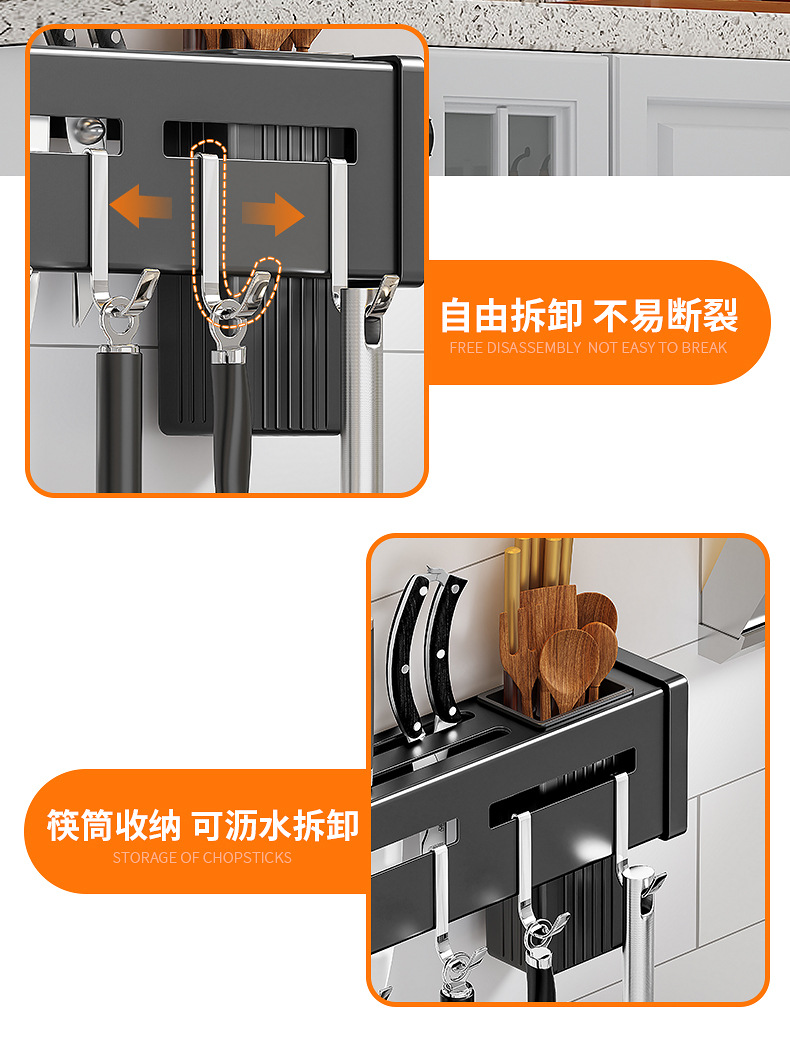 自由拆卸 不易断裂
FREE DISASSEMBLY NOT EASY TO BREAK

筷筒收纳 可沥水拆卸
STORAGE OF CHOPSTICKS