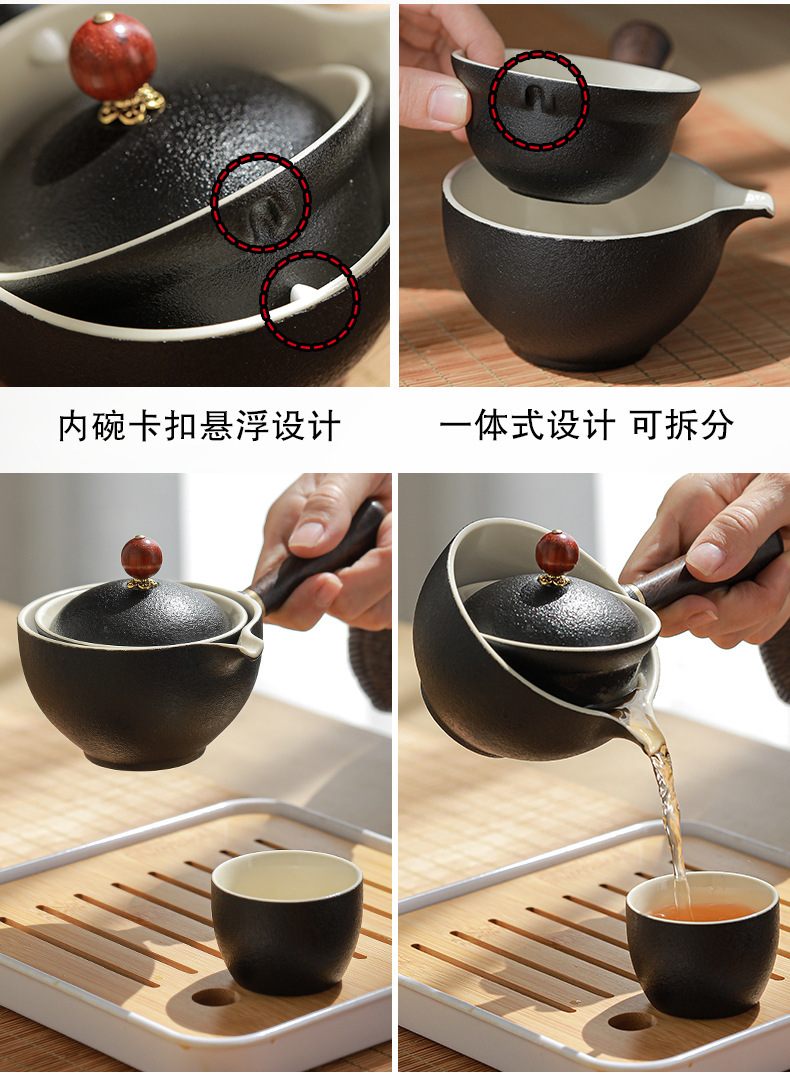 内碗卡扣悬浮设计

一体式设计 可拆分