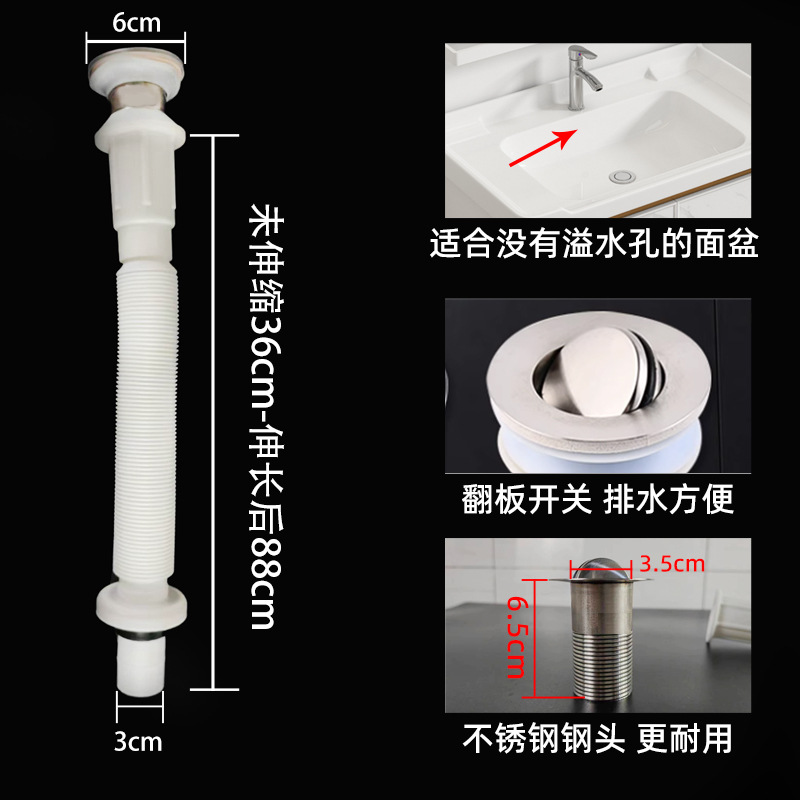 6cm

未伸缩36cm-伸长后88cm

3cm

适合没有溢水孔的面盆

翻板开关 排水方便

3.5cm

6.5cm

不锈钢钢头 更耐用