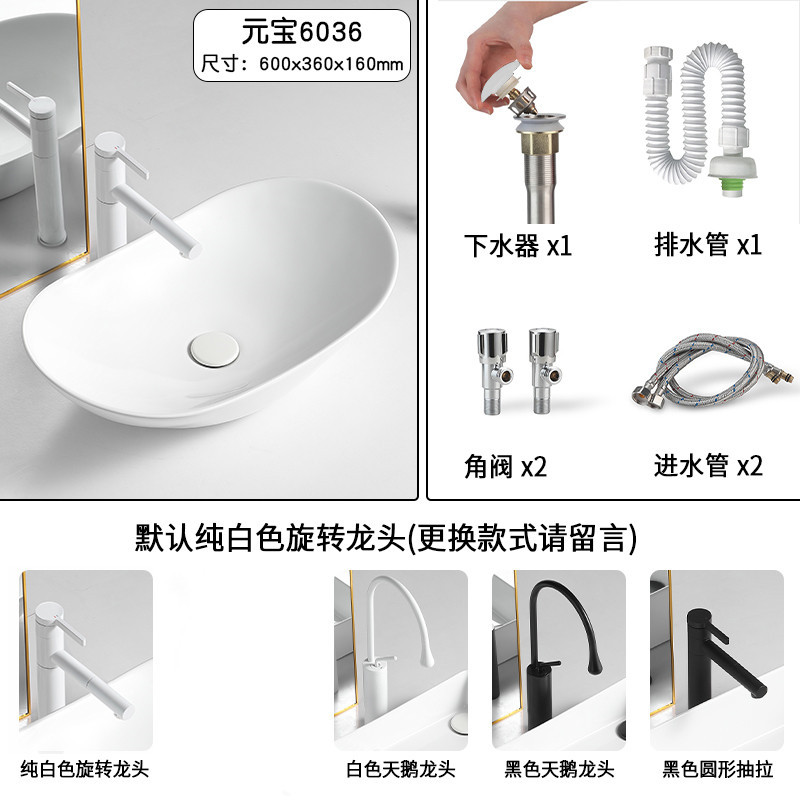 元宝6036
尺寸：600x360x160mm

下水器 x1

排水管 x1

角阀 x2

进水管 x2

默认纯白色旋转龙头(更换款式请留言)

纯白色旋转龙头

白色天鹅龙头

黑色天鹅龙头

黑色圆形抽拉