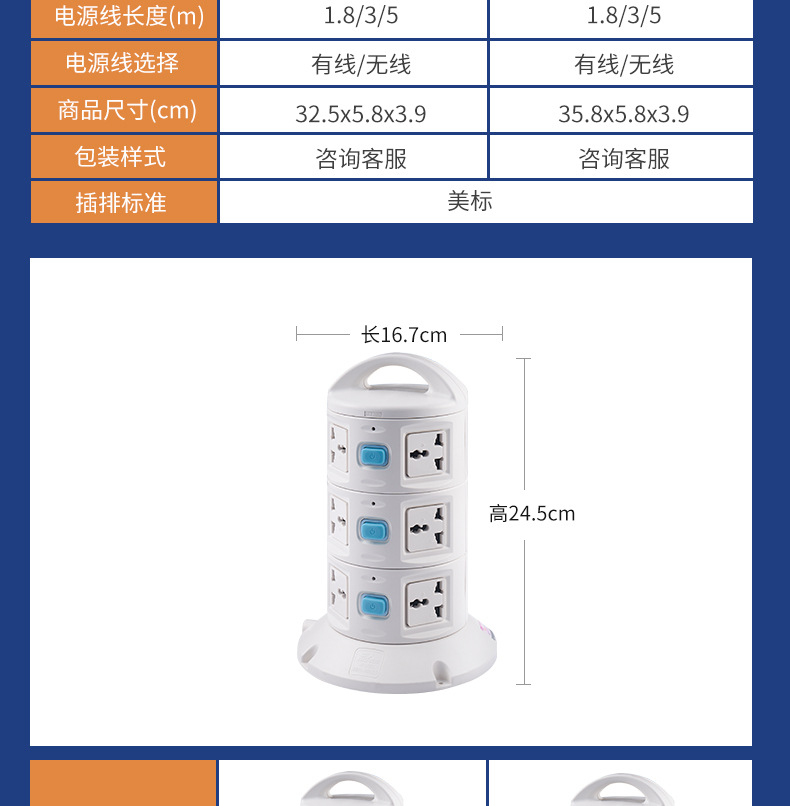 | 电源线长度(m) | 1.8/3/5 | 1.8/3/5 |
|---|---|---|
| 电源线选择 | 有线/无线 | 有线/无线 |
| 商品尺寸(cm) | 32.5x5.8x3.9 | 35.8x5.8x3.9 |
| 包装样式 | 咨询客服 | 咨询客服 |
| 插排标准 | 美标 | |

长16.7cm

高24.5cm