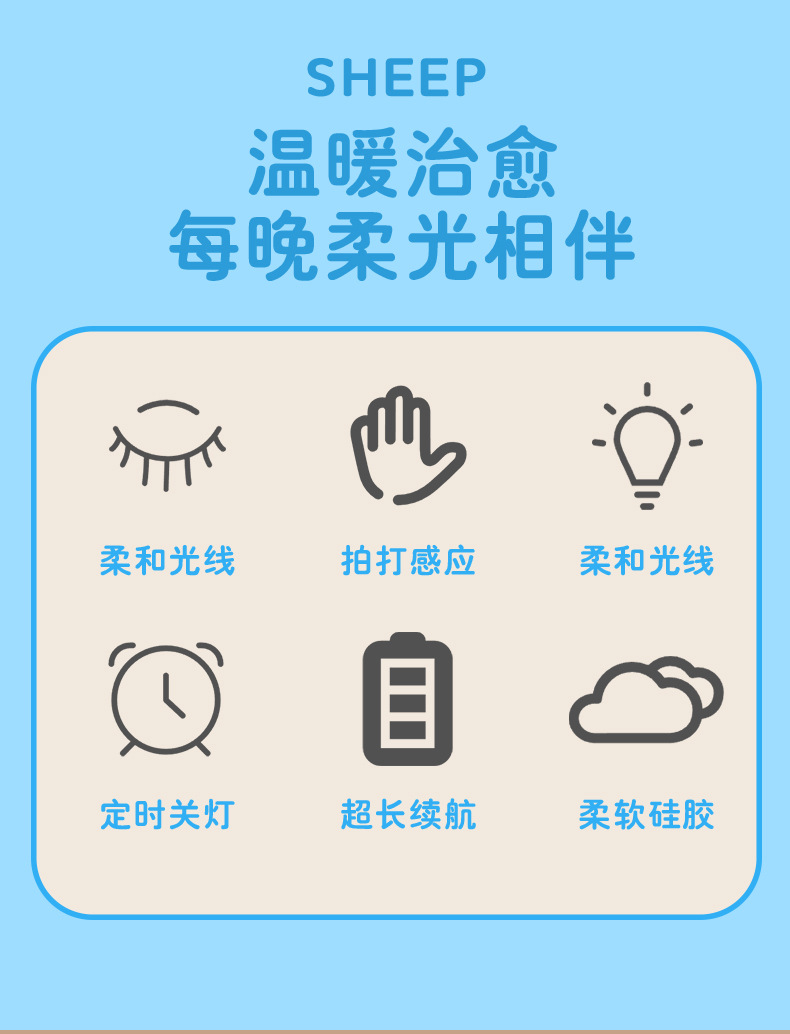 SHEEP

温暖治愈
每晚柔光相伴

柔和光线

拍打感应

柔和光线

定时关灯

超长续航

柔软硅胶