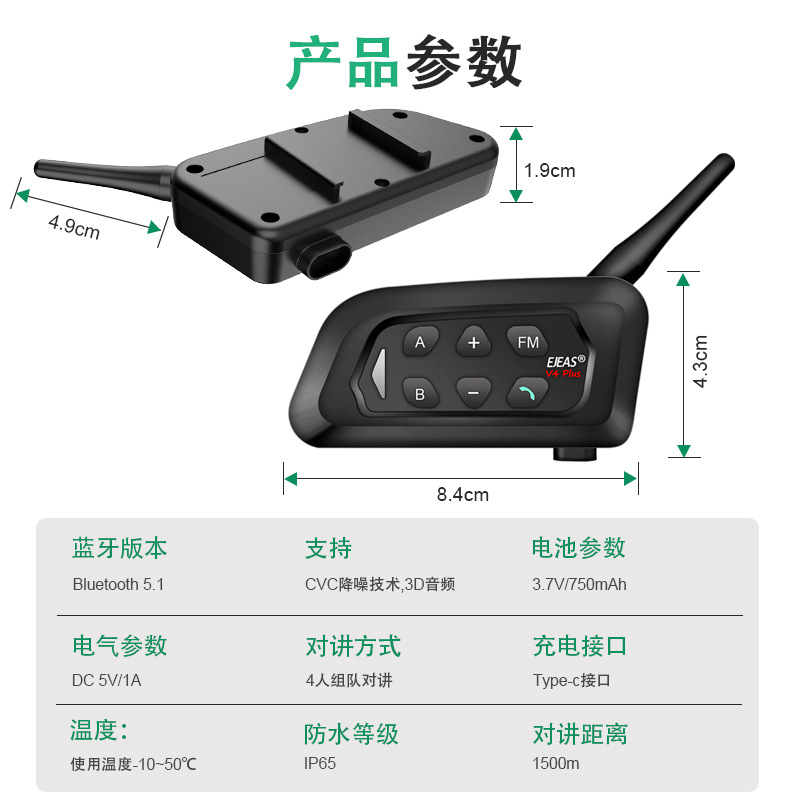 产品参数

4.9cm

1.9cm

A
+
FM
B
−
EJEAS®
V4 Plus

4.3cm

8.4cm

蓝牙版本
Bluetooth 5.1

支持
CVC降噪技术,3D音频

电池参数
3.7V/750mAh

电气参数
DC 5V/1A

对讲方式
4人组队对讲

充电接口
Type-c接口

温度:
使用温度-10~50℃

防水等级
IP65

对讲距离
1500m