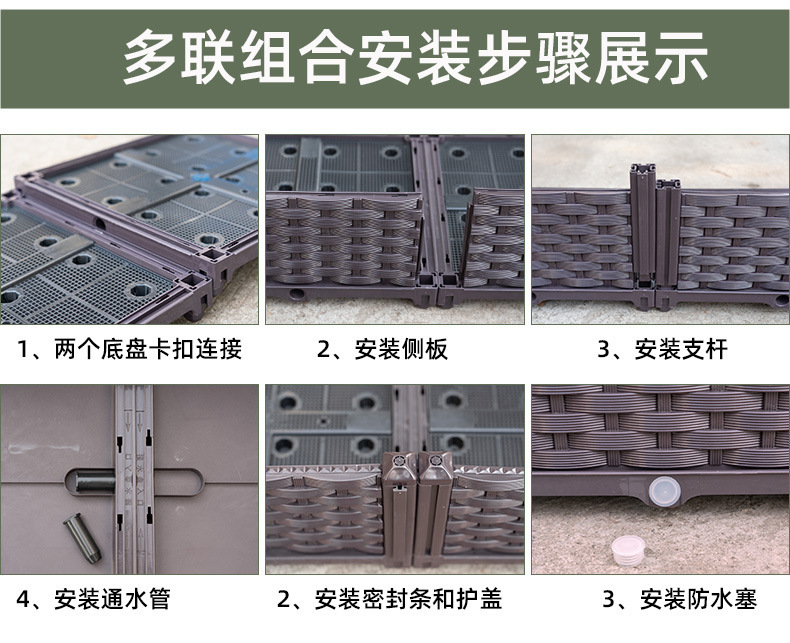 多联组合安装步骤展示

1、两个底盘卡扣连接

2、安装侧板

3、安装支杆

4、安装通水管

2、安装密封条和护盖

3、安装防水塞