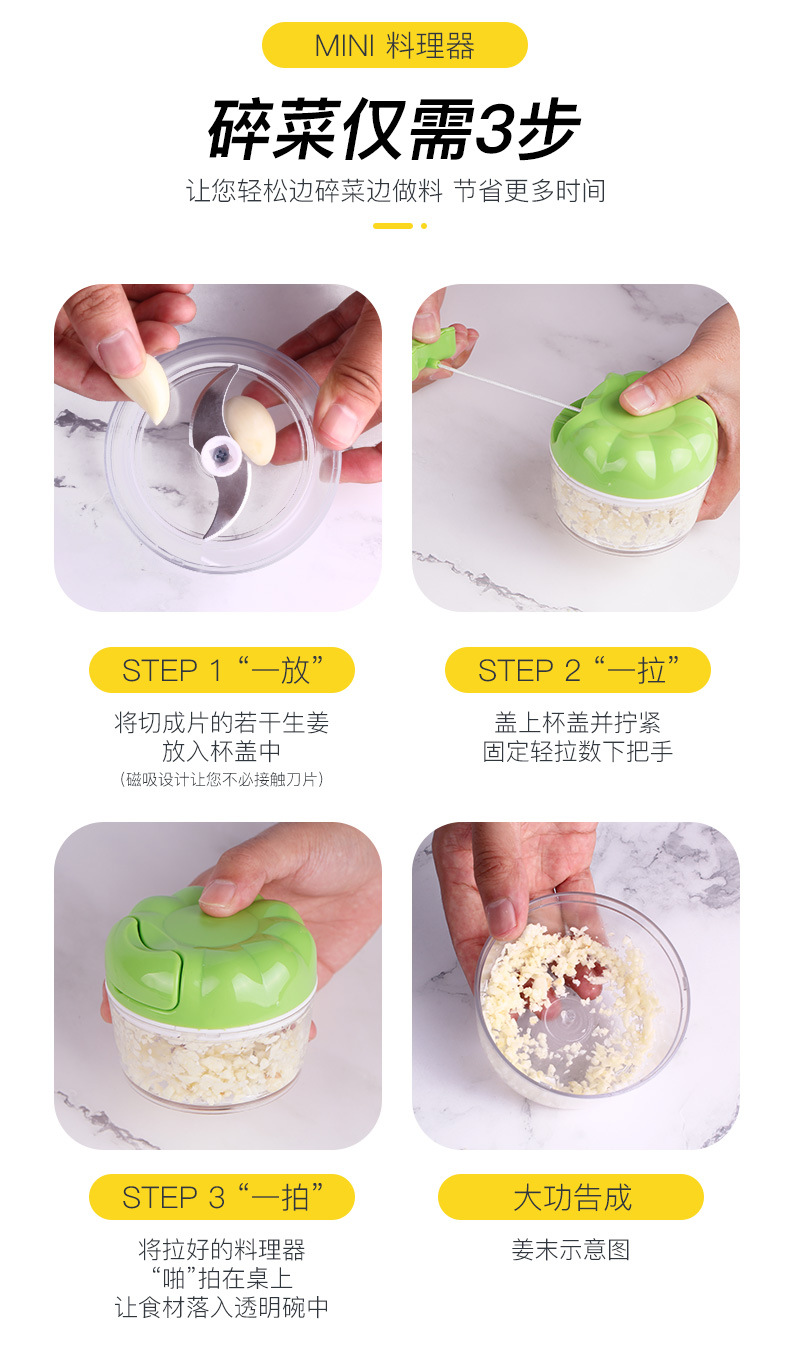 MINI 料理器

碎菜仅需3步

让您轻松边碎菜边做料 节省更多时间

STEP 1 “一放”

将切成片的若干生姜
放入杯盖中
（磁吸设计让您不必接触刀片）

STEP 2 “一拉”

盖上杯盖并拧紧
固定轻拉数下把手

STEP 3 “一拍”

将拉好的料理器
“啪”拍在桌上
让食材落入透明碗中

大功告成

姜末示意图