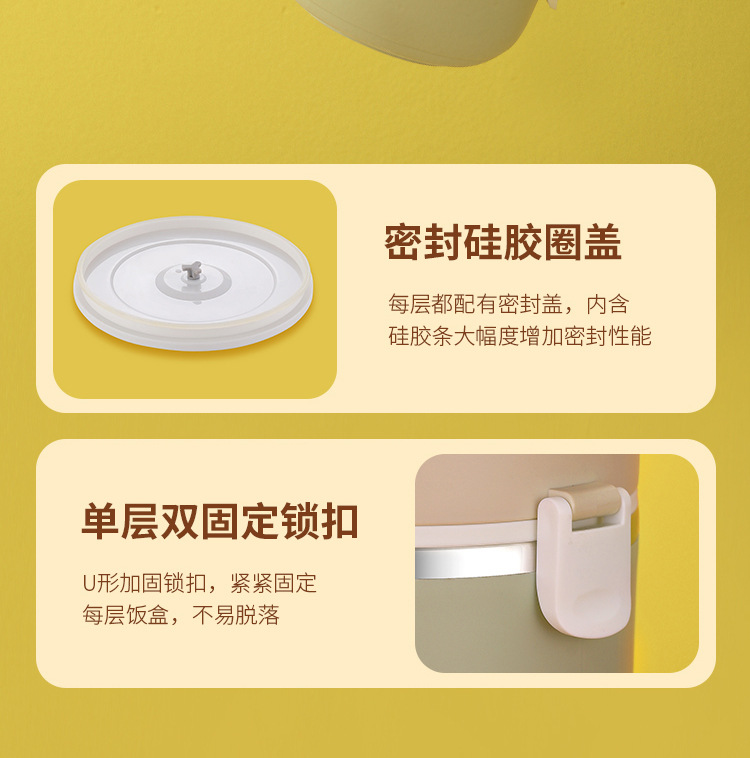 密封硅胶圈盖

每层都配有密封盖，内含硅胶条大幅度增加密封性能

单层双固定锁扣

U形加固锁扣，紧紧固定每层饭盒，不易脱落