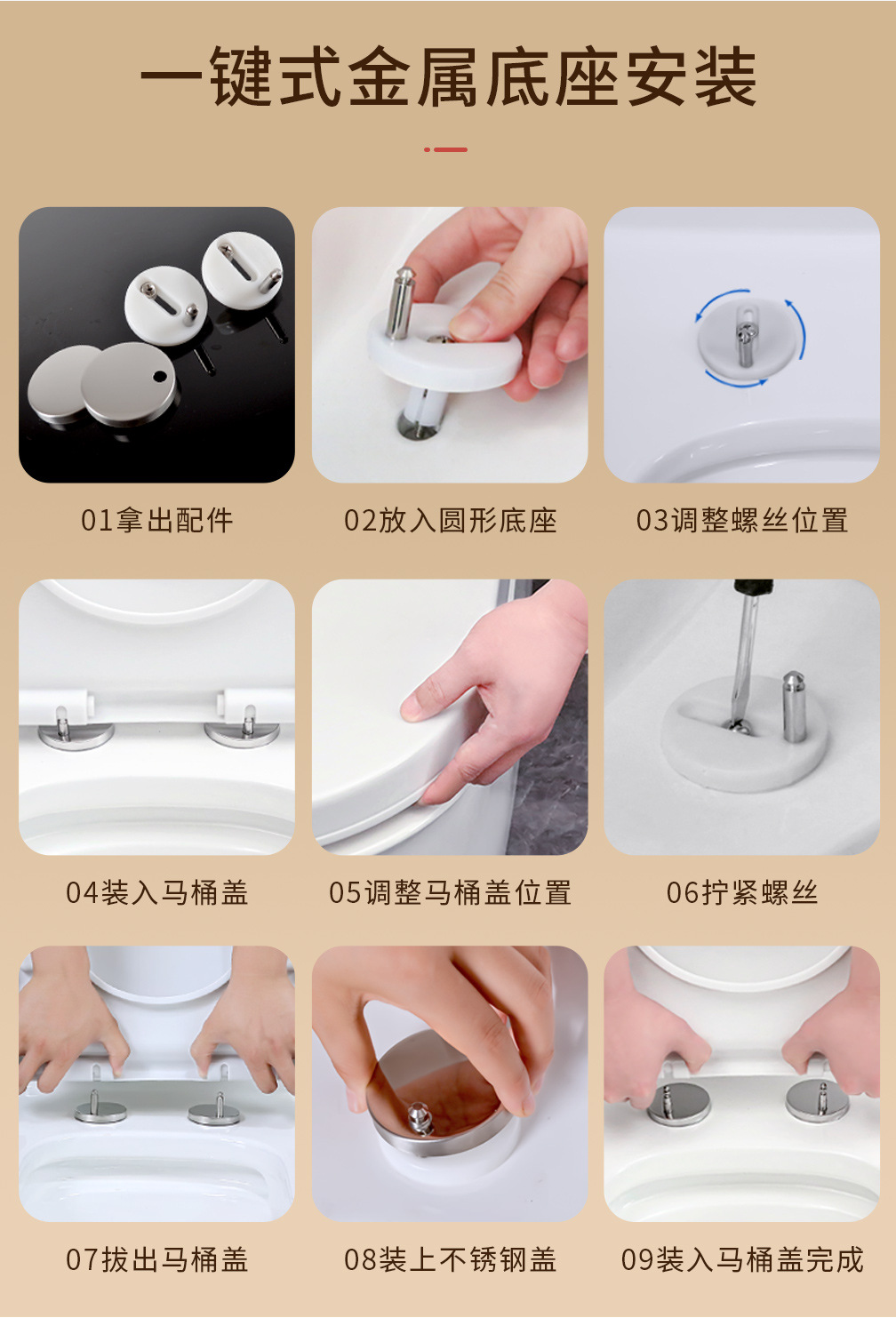 一键式金属底座安装

01拿出配件

02放入圆形底座

03调整螺丝位置

04装入马桶盖

05调整马桶盖位置

06拧紧螺丝

07拔出马桶盖

08装上不锈钢盖

09装入马桶盖完成