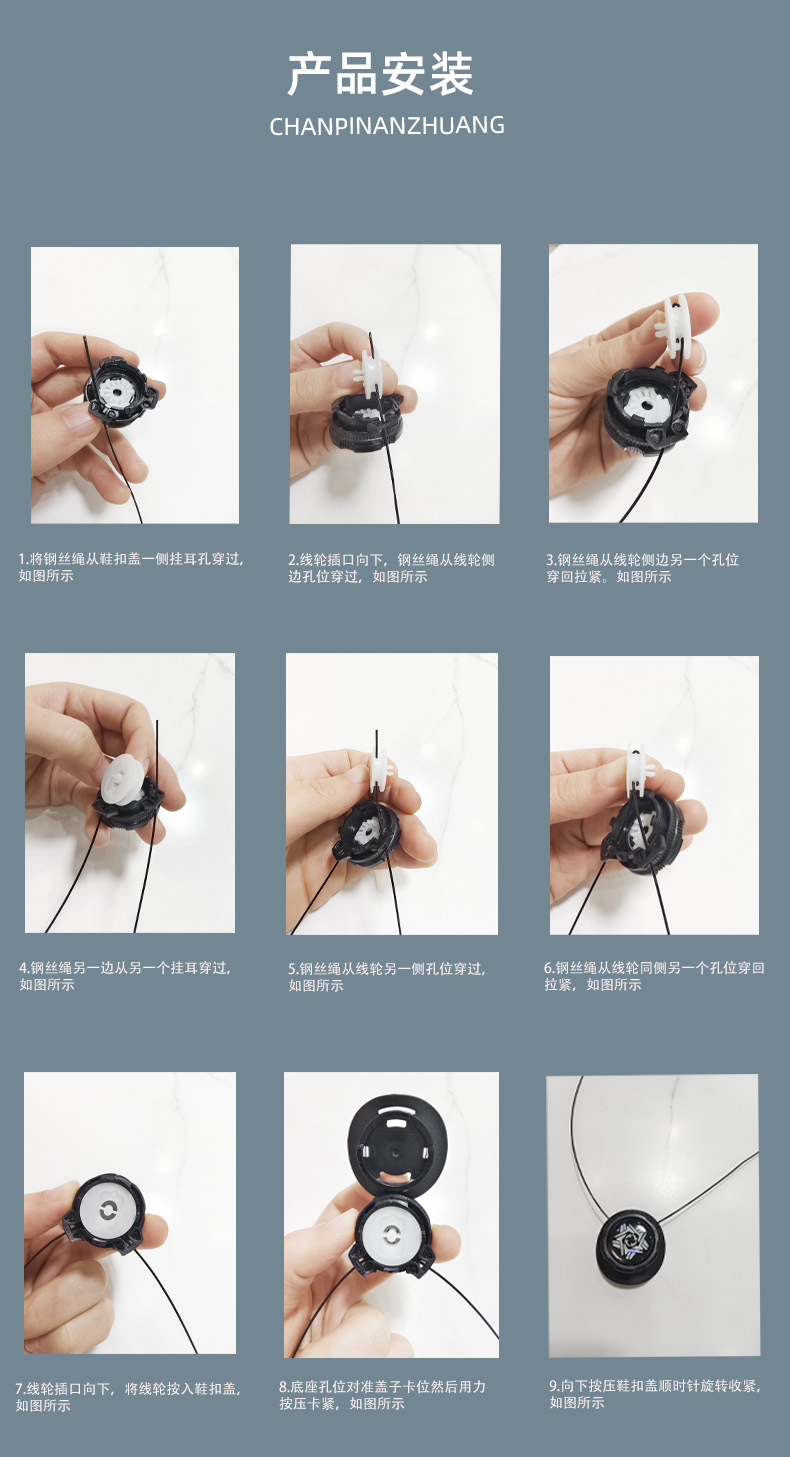 产品安装

CHANPINANZHUANG

1.将钢丝绳从鞋扣盖一侧挂耳孔穿过，如图所示

2.线轮插口向下，钢丝绳从线轮侧边孔位穿过，如图所示

3.钢丝绳从线轮侧边另一个孔位穿回拉紧。如图所示

4.钢丝绳另一边从另一个挂耳穿过，如图所示

5.钢丝绳从线轮另一侧孔位穿过，如图所示

6.钢丝绳从线轮同侧另一个孔位穿回拉紧，如图所示

7.线轮插口向下，将线轮按入鞋扣盖，如图所示

8.底座孔位对准盖子卡位然后用力按压卡紧，如图所示

9.向下按压鞋扣盖顺时针旋转收紧，如图所示