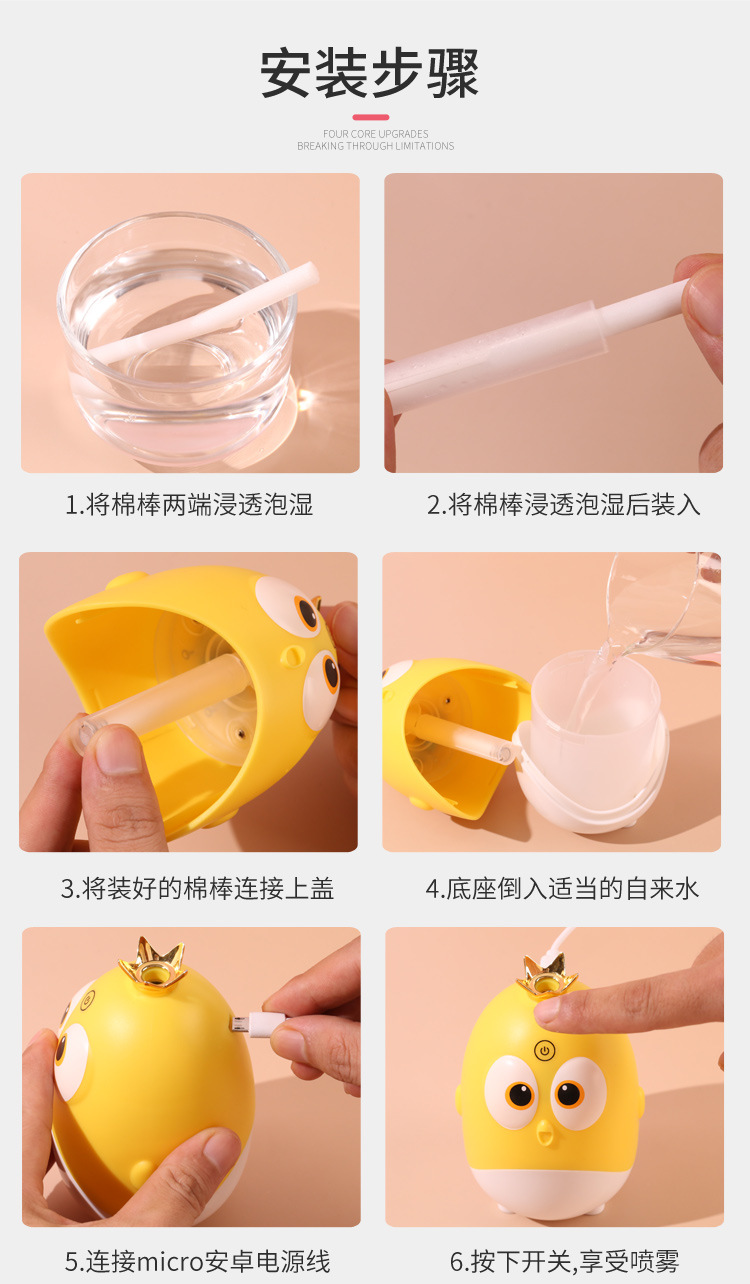 安装步骤

FOUR CORE UPGRADES
BREAKING THROUGH LIMITATIONS

1.将棉棒两端浸透泡湿

2.将棉棒浸透泡湿后装入

3.将装好的棉棒连接上盖

4.底座倒入适当的自来水

5.连接micro安卓电源线

6.按下开关,享受喷雾