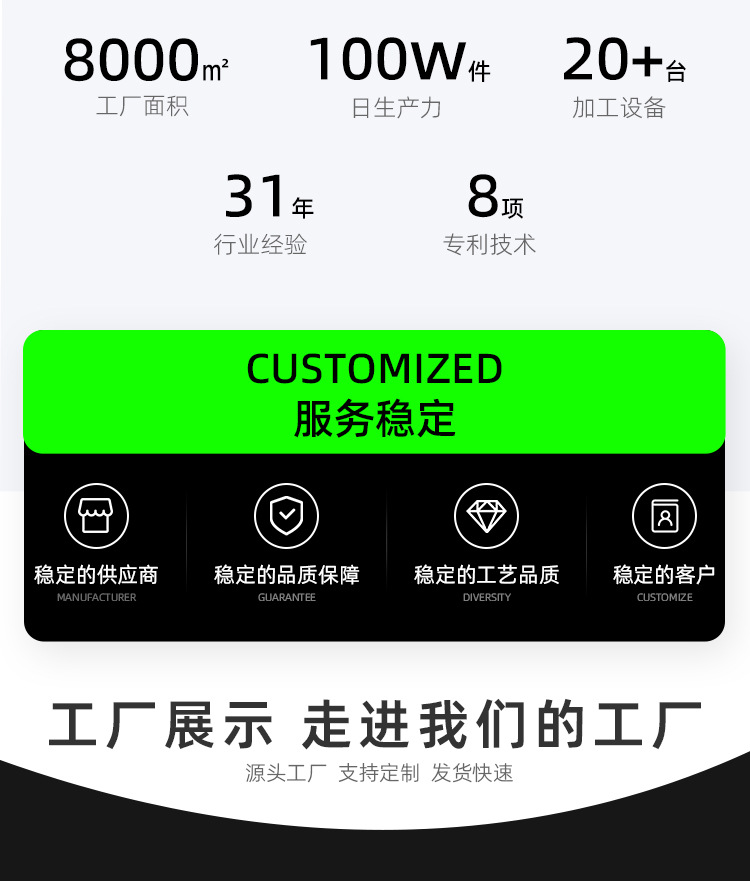 8000㎡
工厂面积

100W件
日生产力

20+台
加工设备

31年
行业经验

8项
专利技术

CUSTOMIZED
服务稳定

稳定的供应商
MANUFACTURER

稳定的品质保障
GUARANTEE

稳定的工艺品质
DIVERSITY

稳定的客户
CUSTOMIZE

工厂展示 走进我们的工厂
源头工厂 支持定制 发货快速