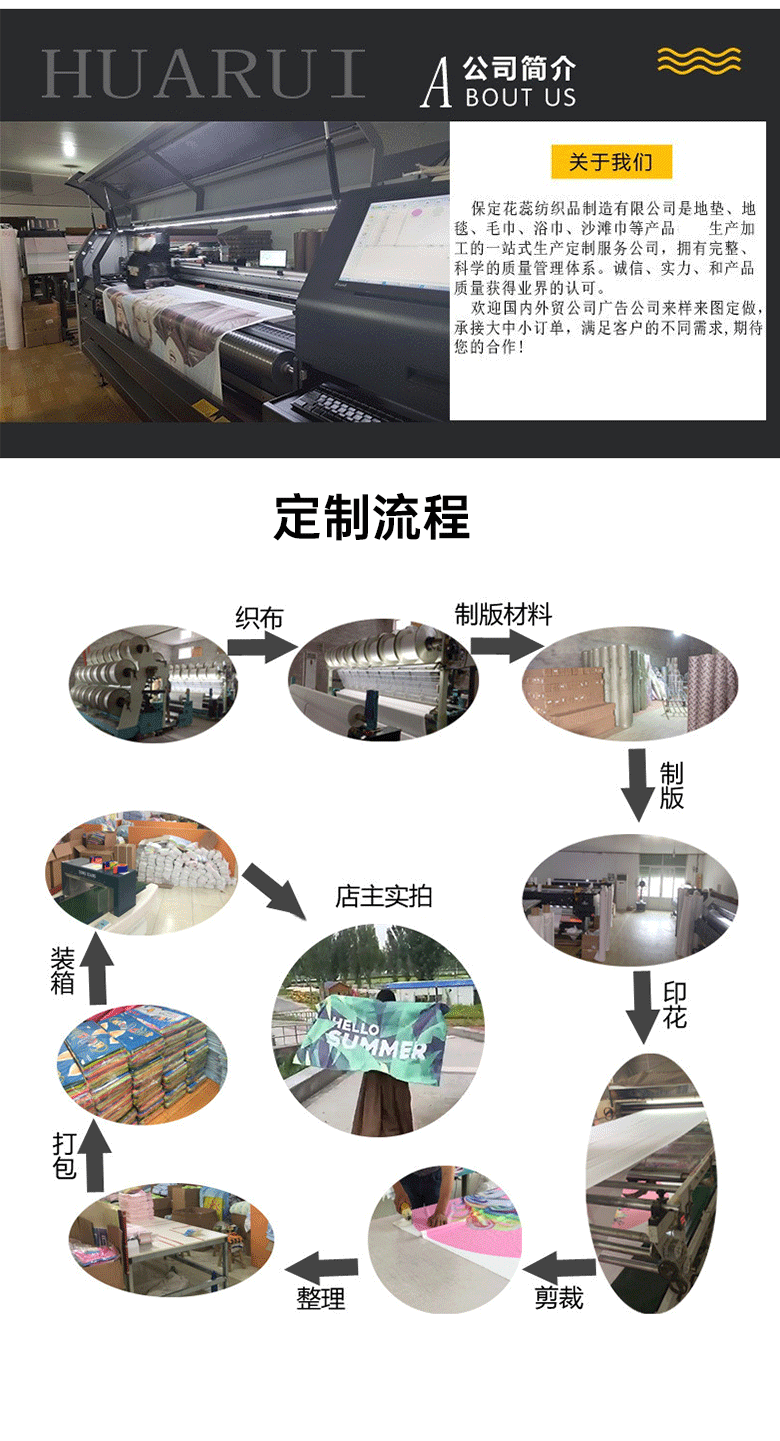 HUARUI

A 公司简介
BOUT US

关于我们

保定花蕊纺织品制造有限公司是地垫、地毯、毛巾、浴巾、沙滩巾等产品 生产加工的一站式生产定制服务公司，拥有完整、科学的质量管理体系。诚信、实力、和产品质量获得业界的认可。

欢迎国内外贸公司广告公司来样来图定做，承接大中小订单，满足客户的不同需求，期待您的合作！

定制流程

织布

制版材料

制版

印花

剪裁

整理

打包

装箱

店主实拍

HELLO SUMMER