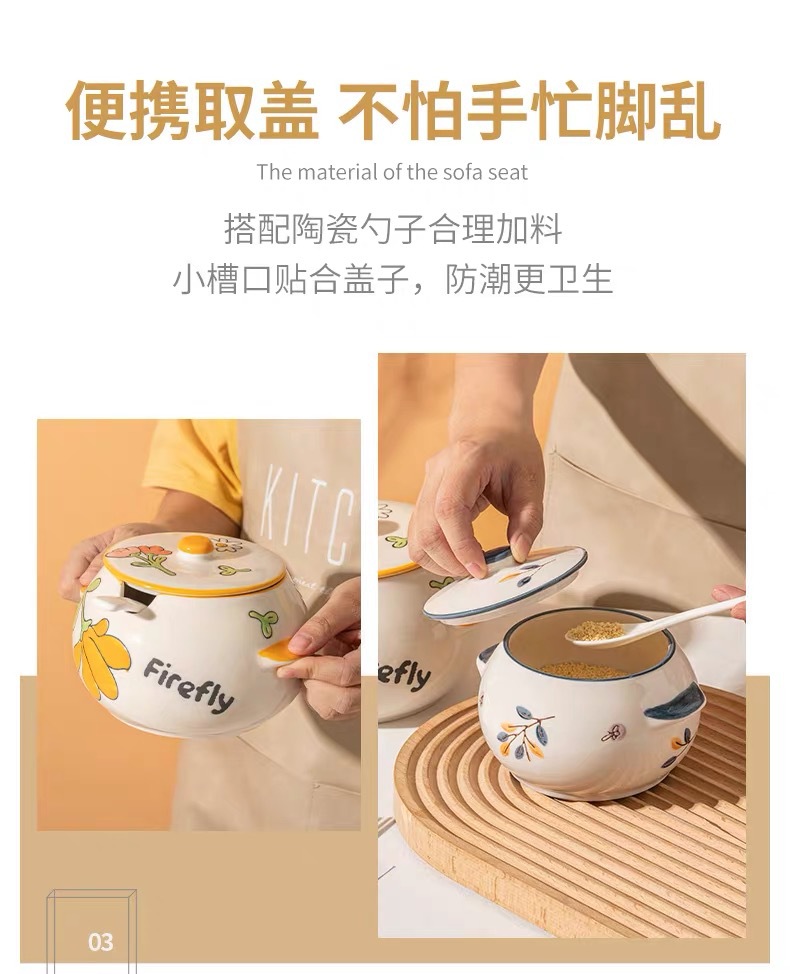 便携取盖 不怕手忙脚乱

The material of the sofa seat

搭配陶瓷勺子合理加料
小槽口贴合盖子，防潮更卫生

KITC

Firefly

efly

03