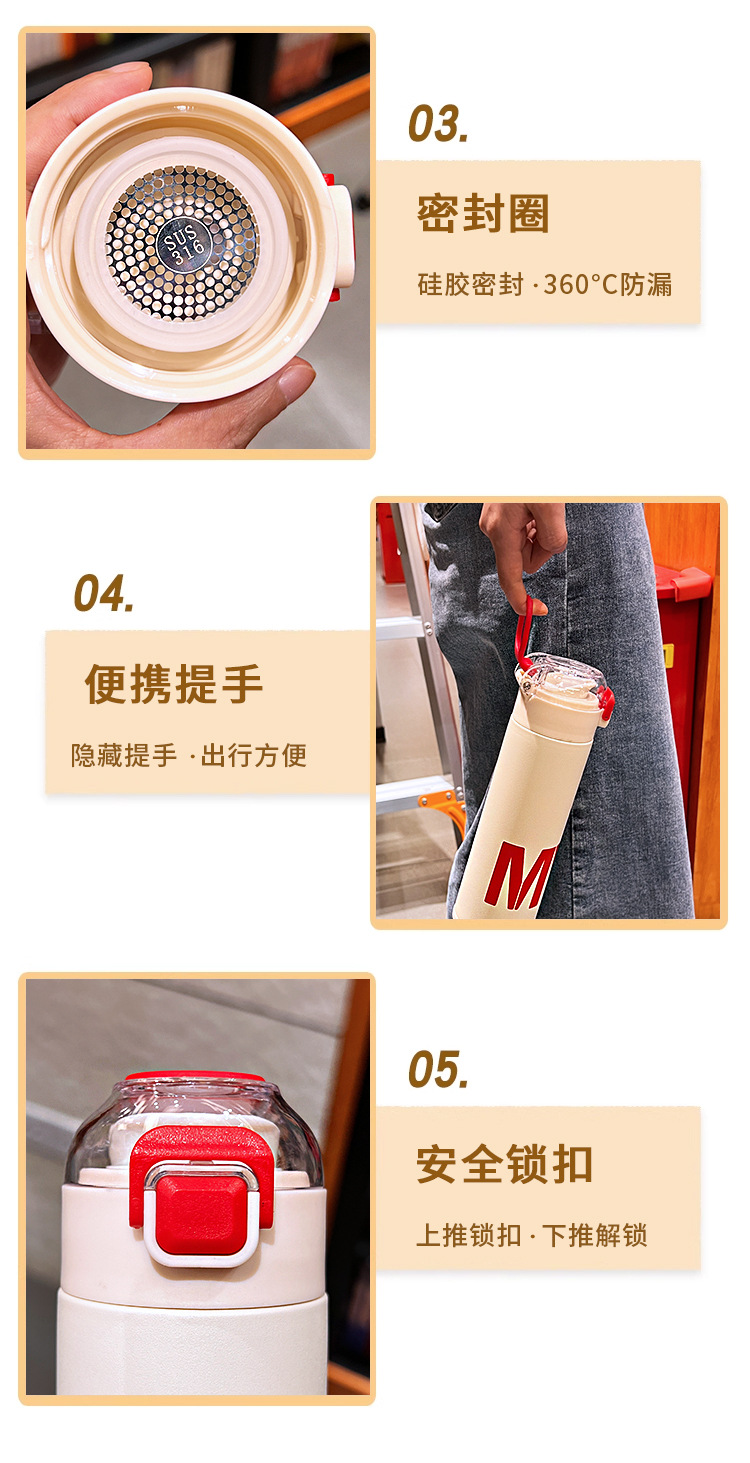 SUS 316

03.

密封圈

硅胶密封 · 360°C防漏

04.

便携提手

隐藏提手 · 出行方便

M

05.

安全锁扣

上推锁扣 · 下推解锁