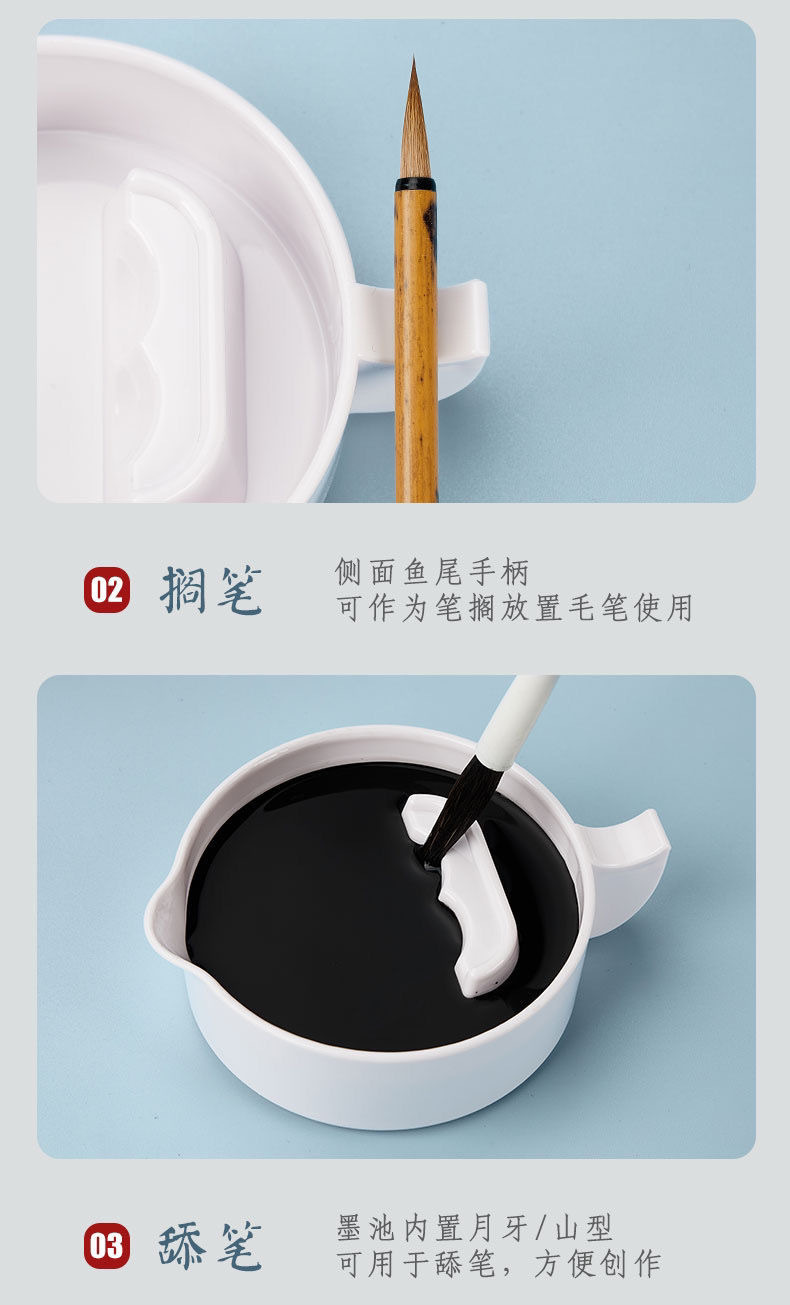 02 搁笔

侧面鱼尾手柄
可作为笔搁放置毛笔使用

03 舔笔

墨池内置月牙/山型
可用于舔笔，方便创作